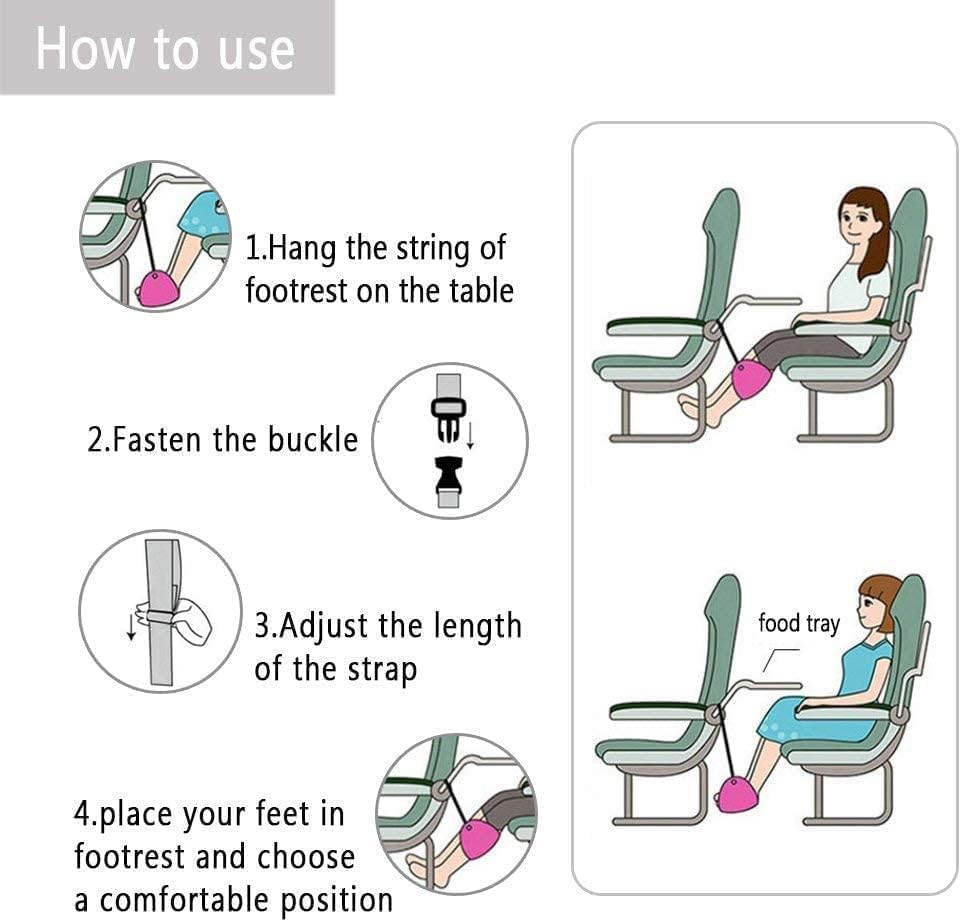 How to use

1.Hang the string of footrest on the table

2.Fasten the buckle

3.Adjust the length of the strap

4.place your feet in footrest and choose a comfortable position

food tray