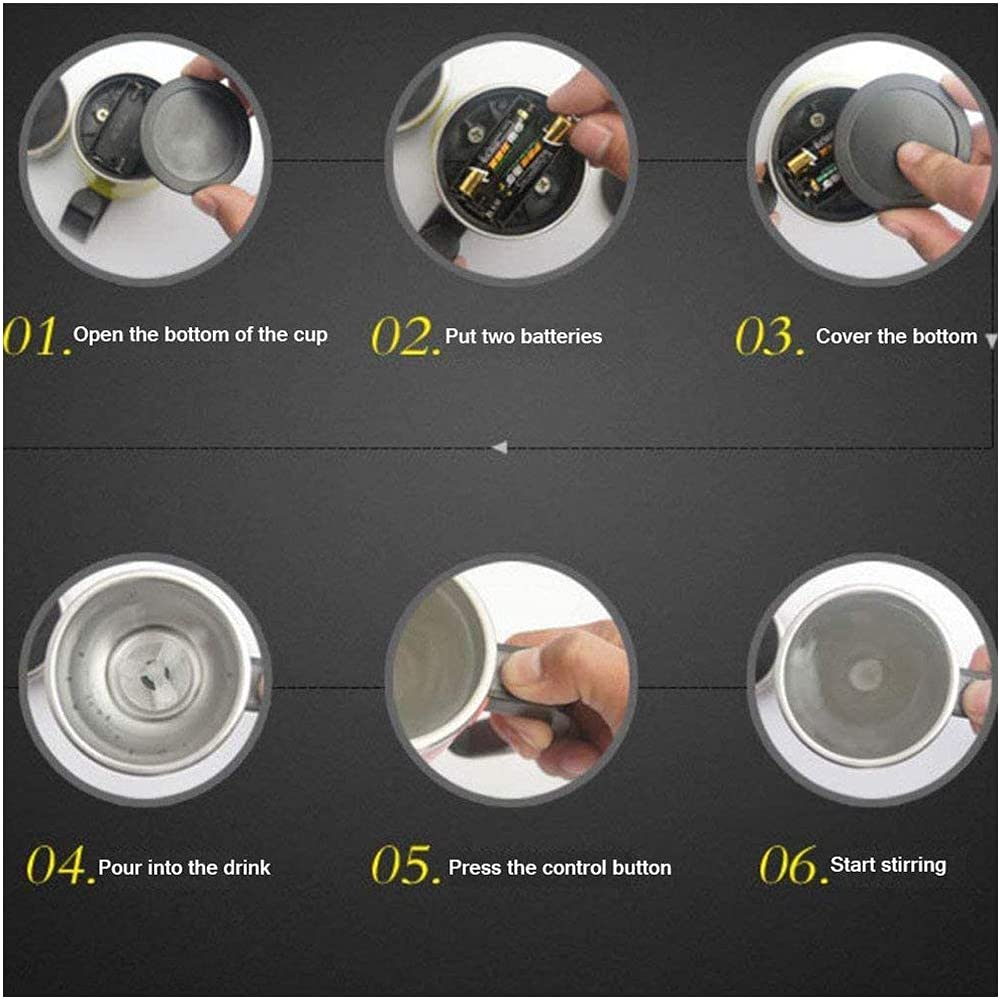 01. Open the bottom of the cup

02. Put two batteries

03. Cover the bottom

04. Pour into the drink

05. Press the control button

06. Start stirring