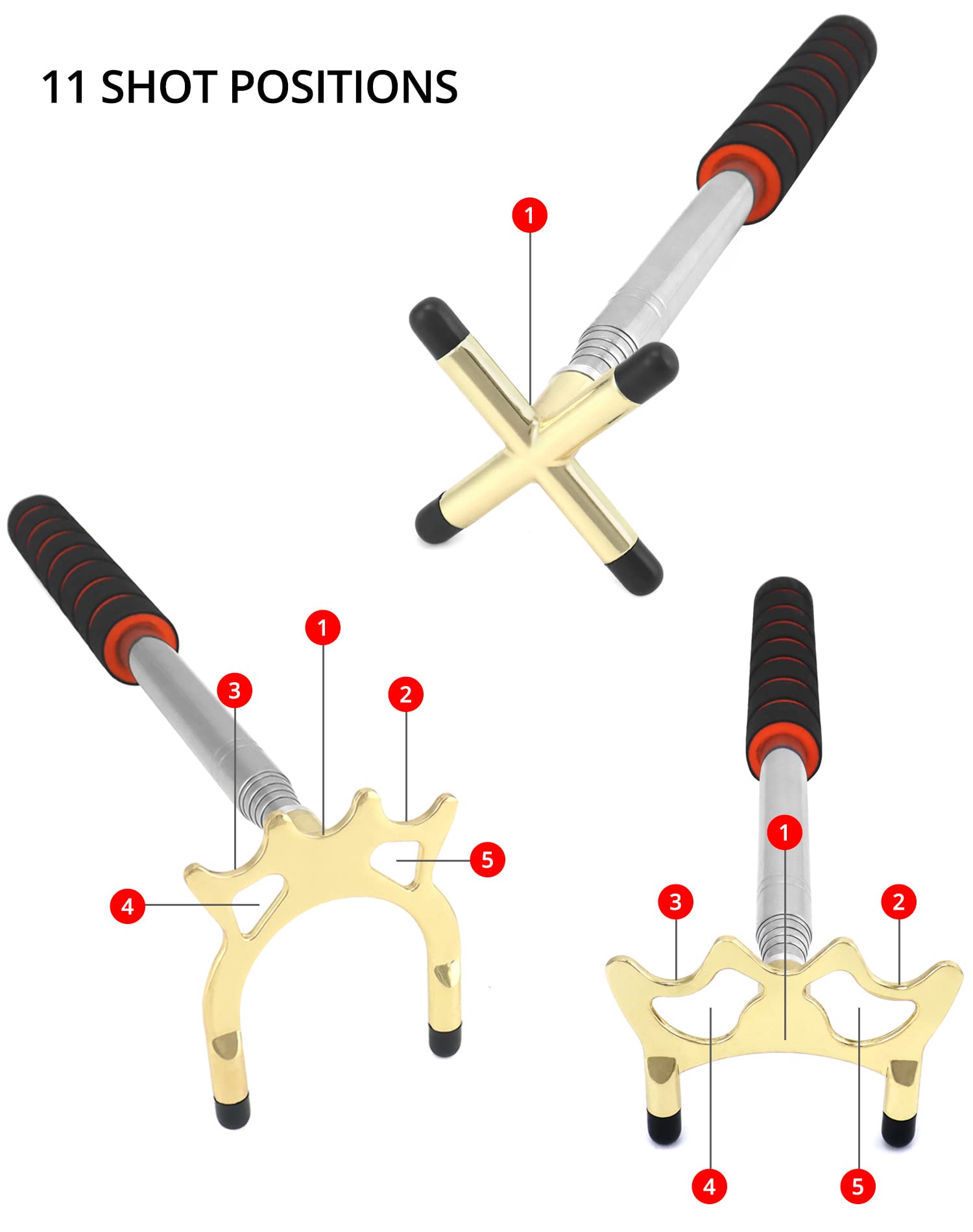 11 SHOT POSITIONS

1

1
3
2
5
4

1
3
2
4
5