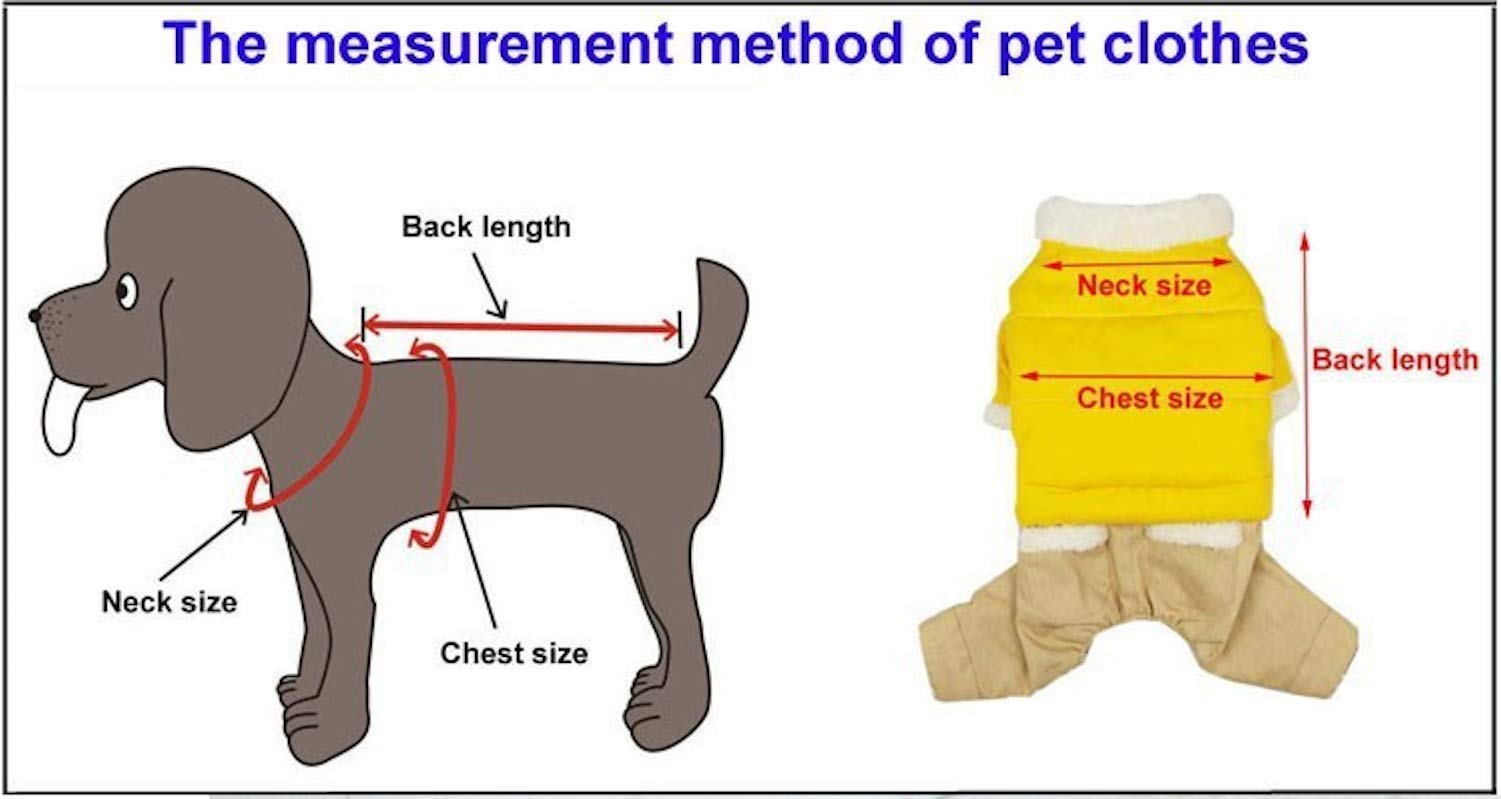 The measurement method of pet clothes

Back length

Neck size

Chest size

Neck size

Chest size

Back length