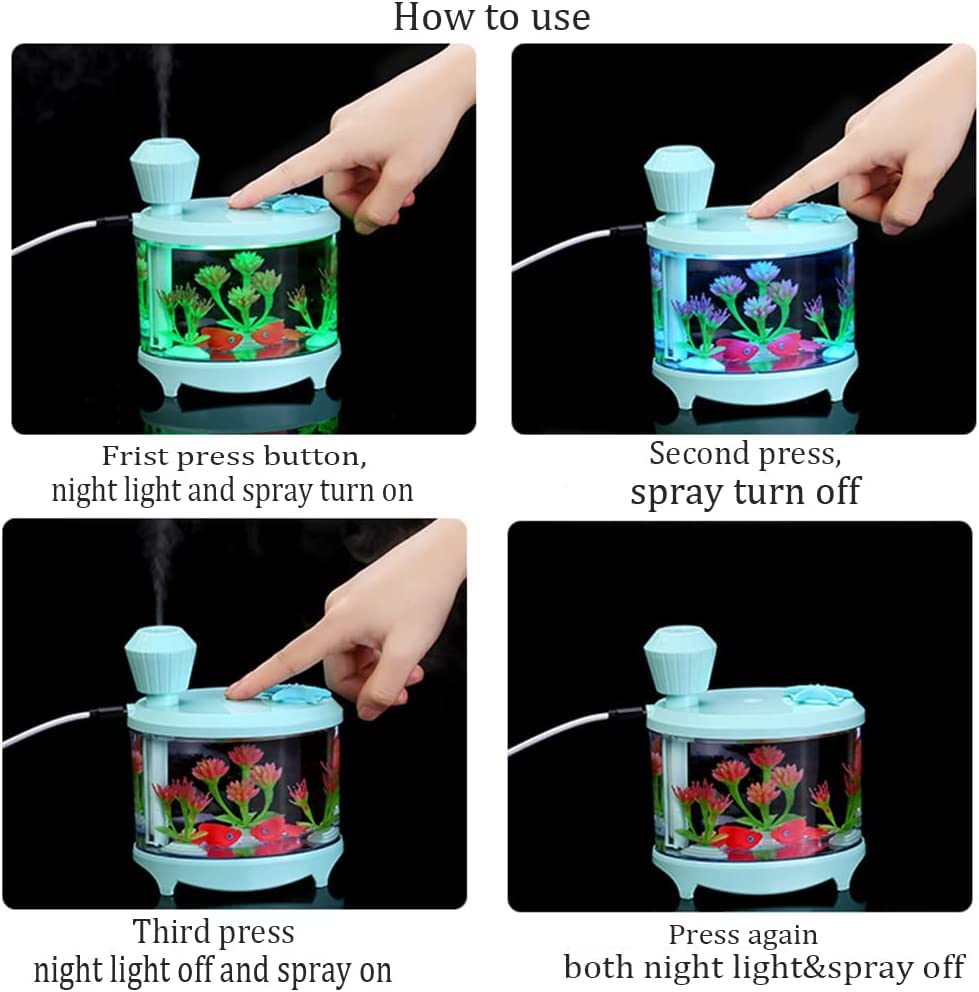 How to use

Frist press button,
night light and spray turn on

Second press,
spray turn off

Third press
night light off and spray on

Press again
both night light&spray off