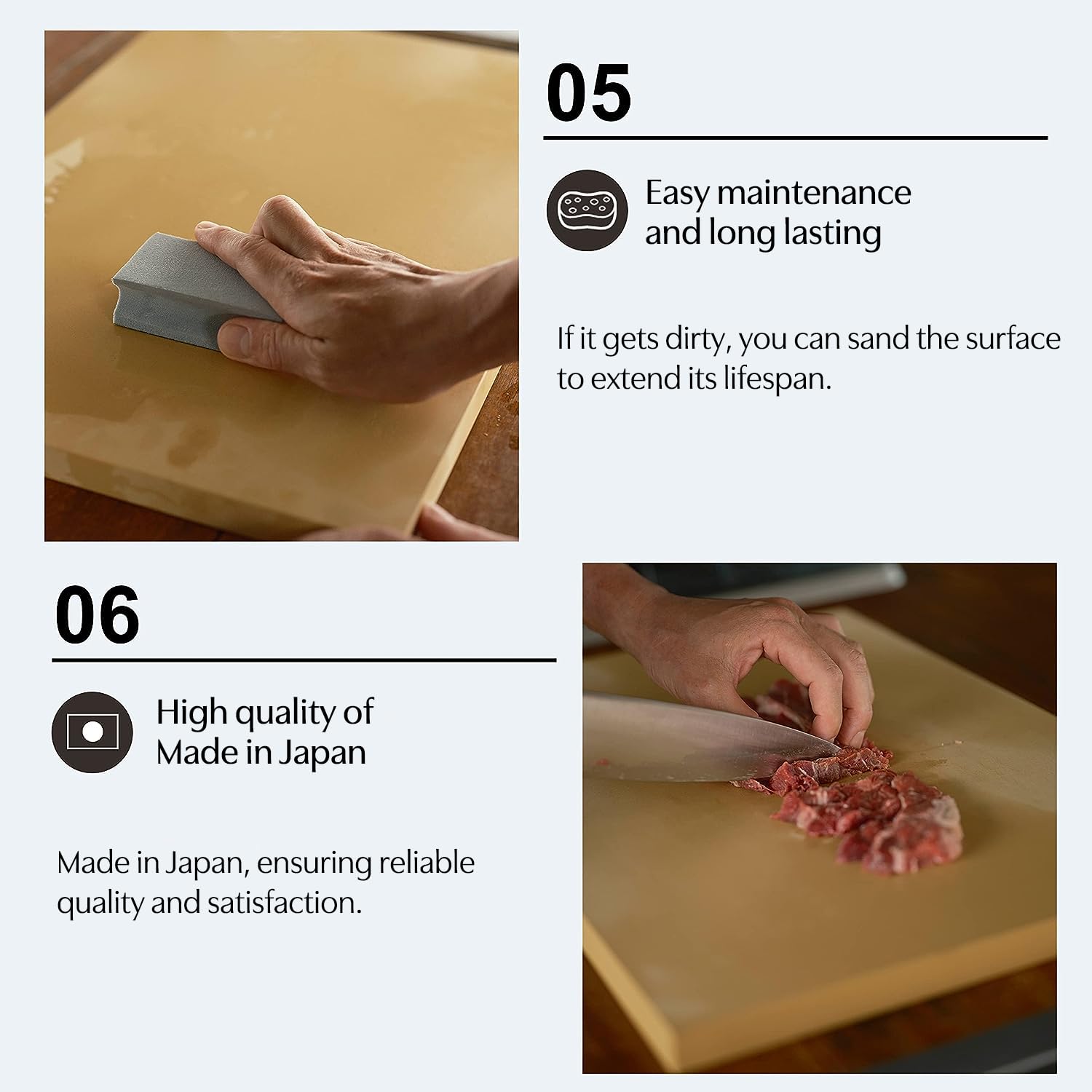 05

Easy maintenance and long lasting

If it gets dirty, you can sand the surface to extend its lifespan.

06

High quality of Made in Japan

Made in Japan, ensuring reliable quality and satisfaction.