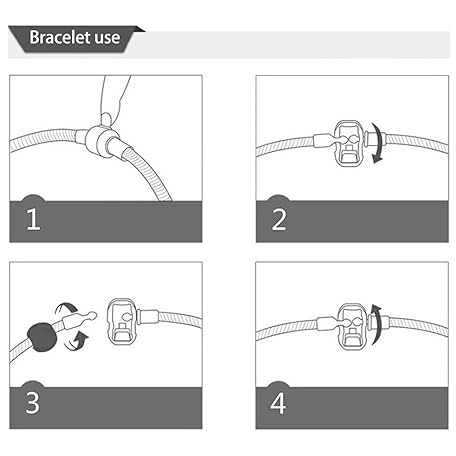 Bracelet use

1

2

3

4