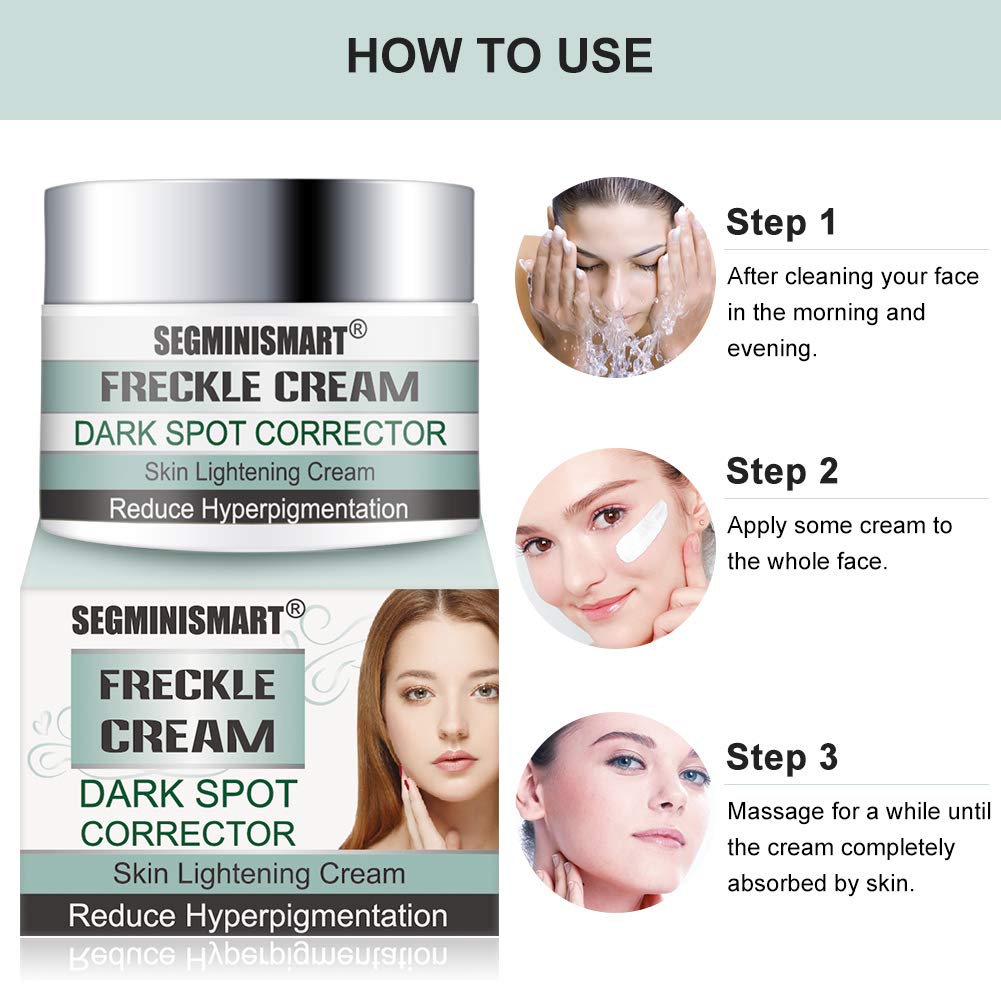 HOW TO USE

SEGMINISMART®
FRECKLE CREAM
DARK SPOT CORRECTOR
Skin Lightening Cream
Reduce Hyperpigmentation

SEGMINISMART®
FRECKLE CREAM
DARK SPOT CORRECTOR
Skin Lightening Cream
Reduce Hyperpigmentation

Step 1
After cleaning your face in the morning and evening.

Step 2
Apply some cream to the whole face.

Step 3
Massage for a while until the cream completely absorbed by skin.