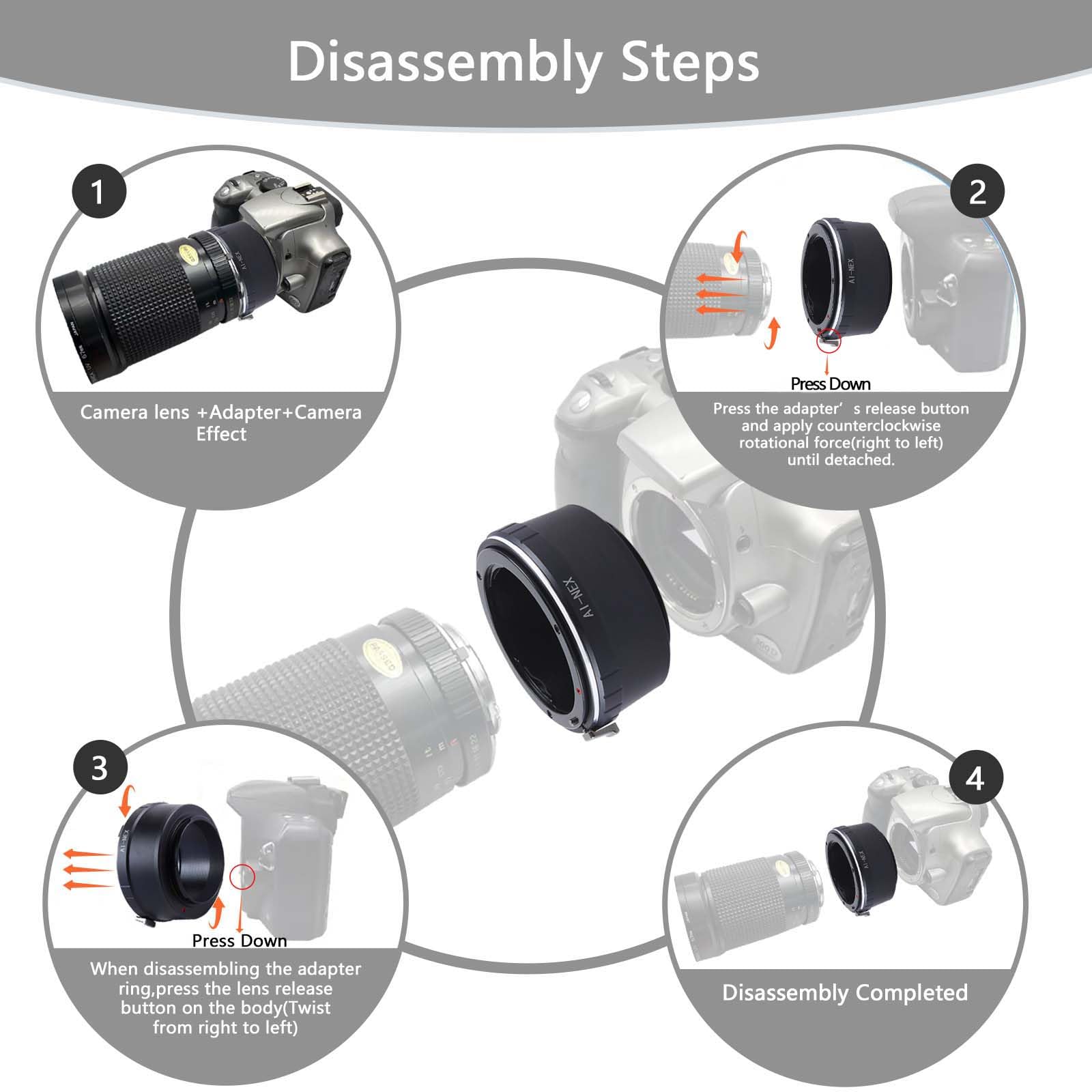 Disassembly Steps

1

Camera lens +Adapter+Camera Effect

2

AI-NEX

Press Down

Press the adapter’s release button and apply counterclockwise rotational force(right to left) until detached.

AI-NEX

3

AI-NEX

Press Down

When disassembling the adapter ring,press the lens release button on the body(Twist from right to left)

4

AI-NEX

Disassembly Completed