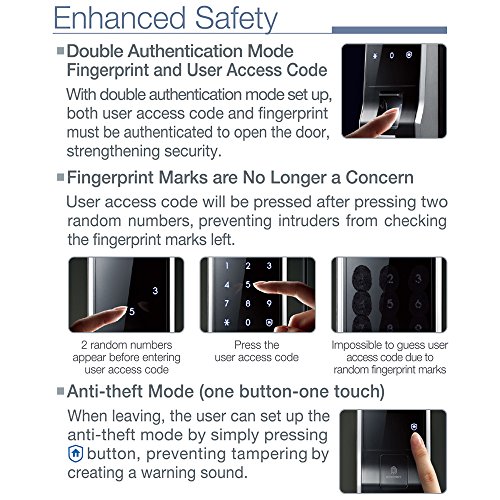 Enhanced Safety

Double Authentication Mode Fingerprint and User Access Code

With double authentication mode set up, both user access code and fingerprint must be authenticated to open the door, strengthening security.

* 0

Fingerprint Marks are No Longer a Concern

User access code will be pressed after pressing two random numbers, preventing intruders from checking the fingerprint marks left.

3
5

1 2 3
4 5
7 8 9
* 0

2 3
5 6

2 random numbers appear before entering user access code

Press the user access code

Impossible to guess user access code due to random fingerprint marks

Anti-theft Mode (one button-one touch)

When leaving, the user can set up the anti-theft mode by simply pressing button, preventing tampering by creating a warning sound.