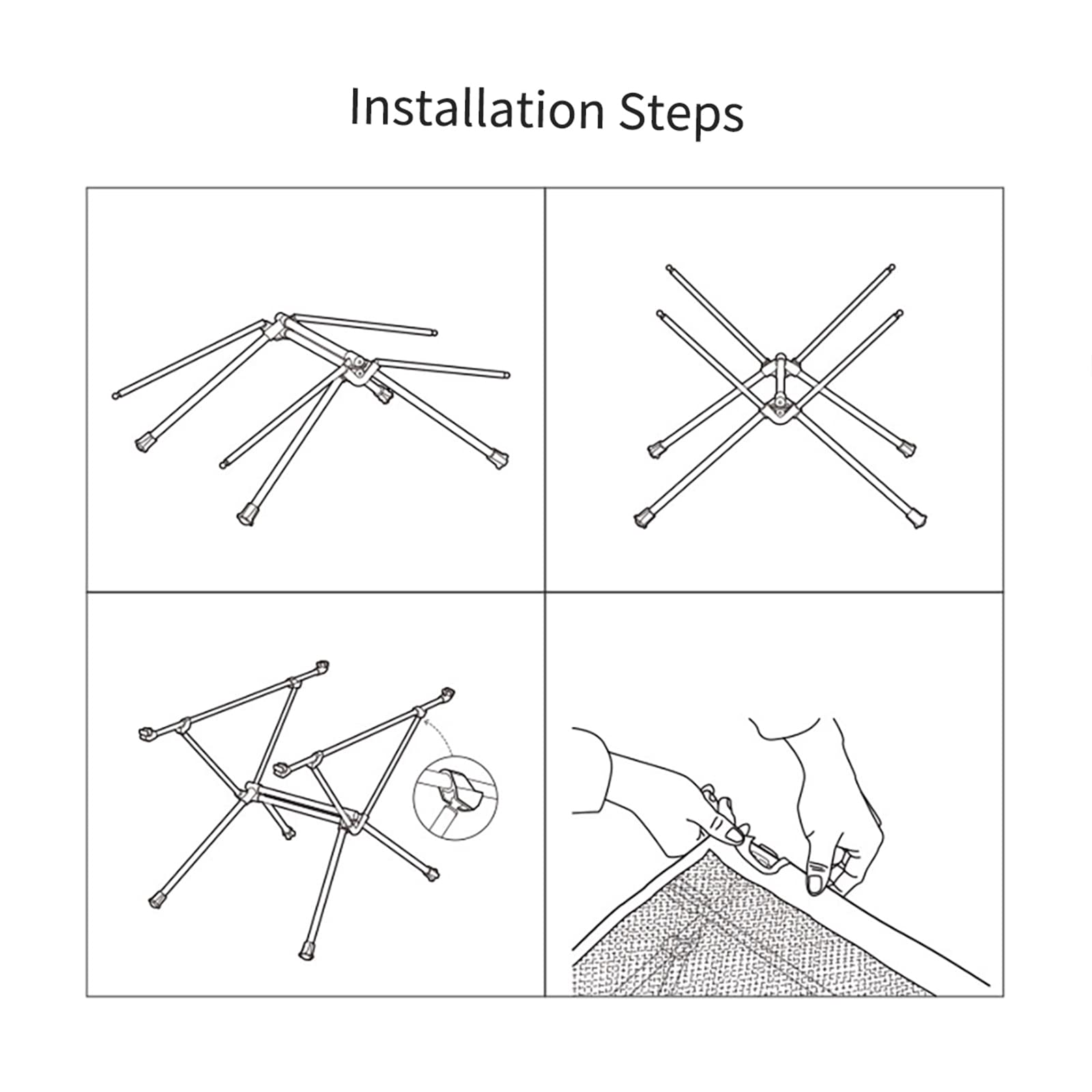 Installation Steps