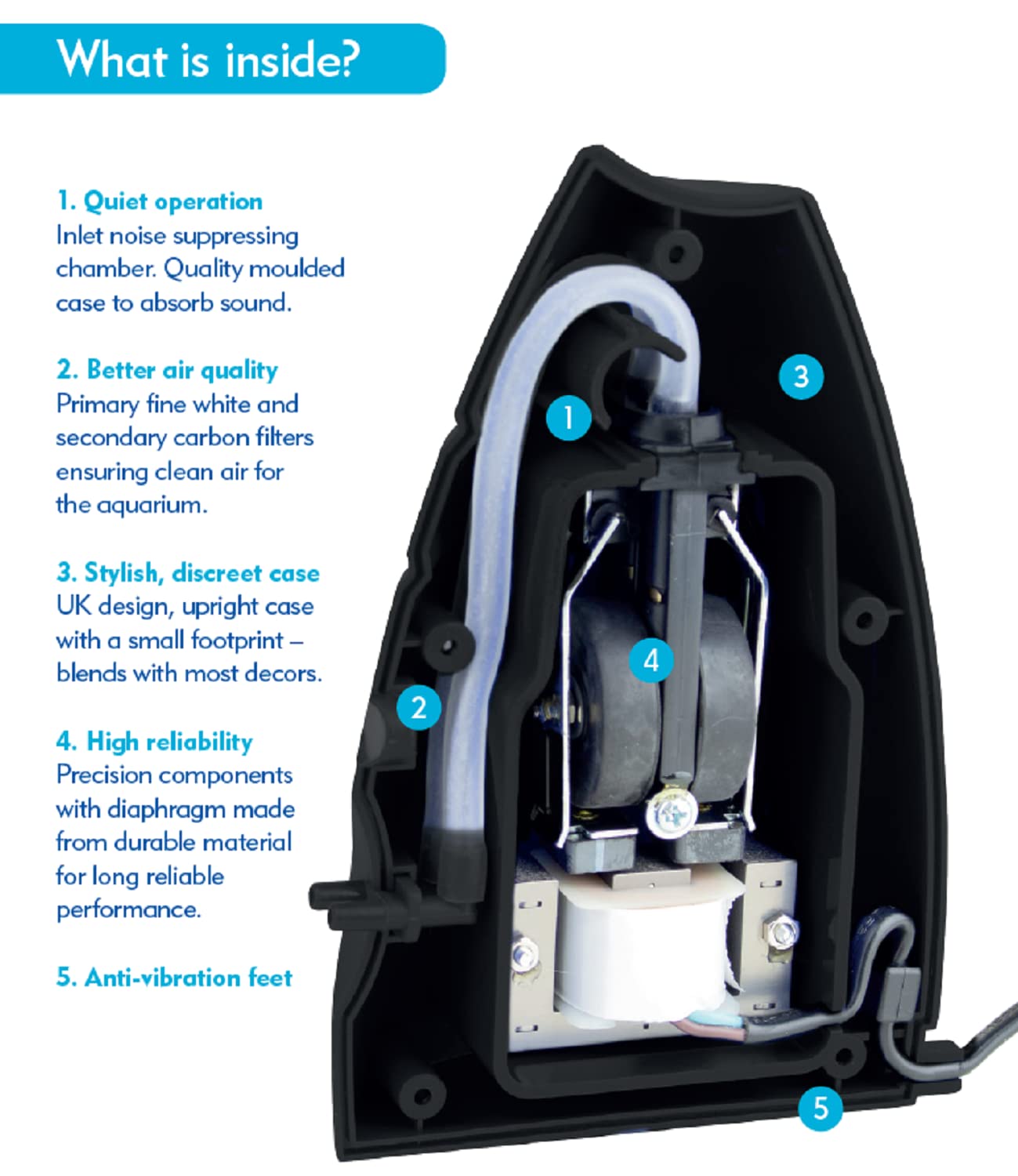 What is inside?

1. Quiet operation
Inlet noise suppressing chamber. Quality moulded case to absorb sound.

2. Better air quality
Primary fine white and secondary carbon filters ensuring clean air for the aquarium.

3. Stylish, discreet case
UK design, upright case with a small footprint – blends with most decors.

4. High reliability
Precision components with diaphragm made from durable material for long reliable performance.

5. Anti-vibration feet

1

3

4

2

5