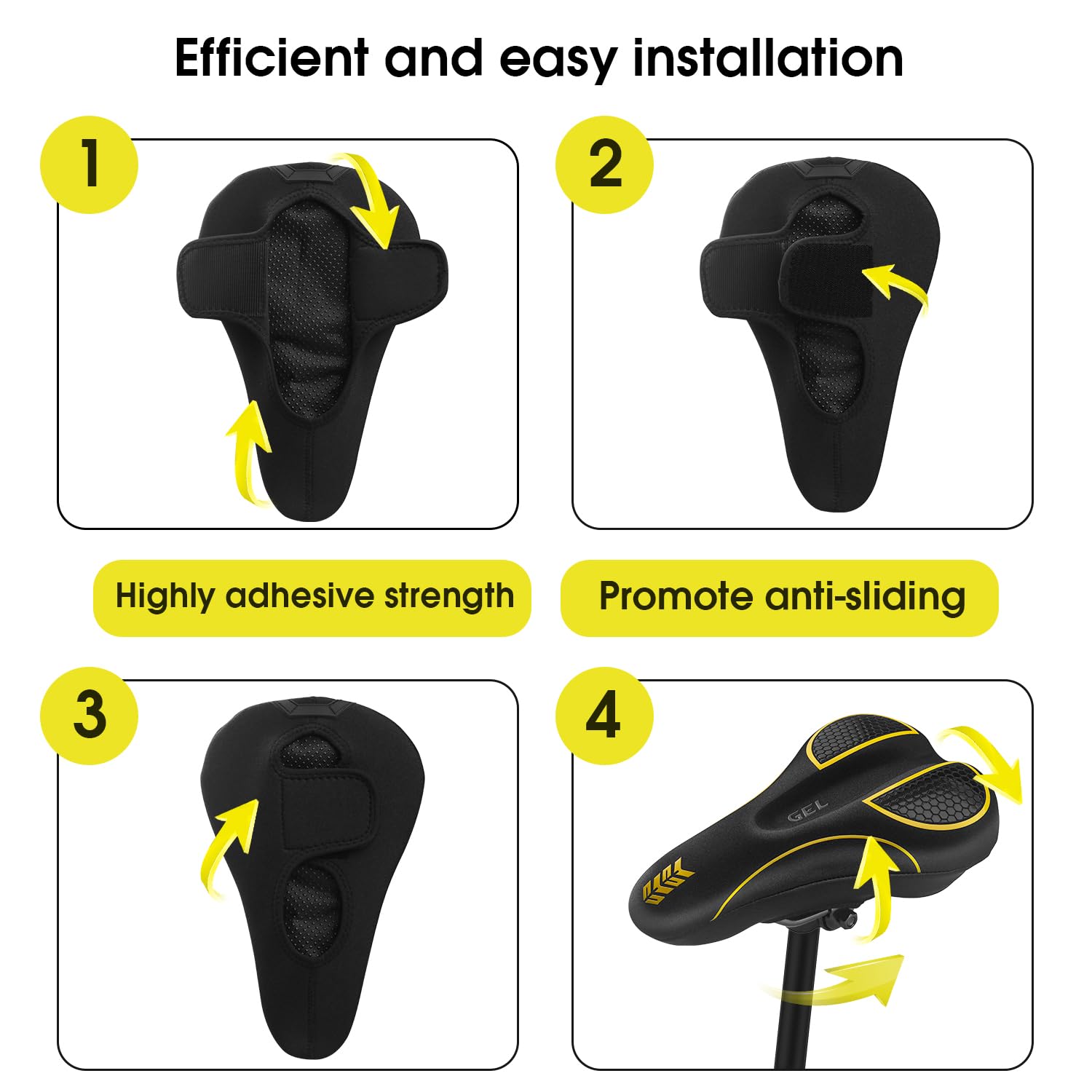 Efficient and easy installation

1

2

Highly adhesive strength

Promote anti-sliding

3

4

GEL