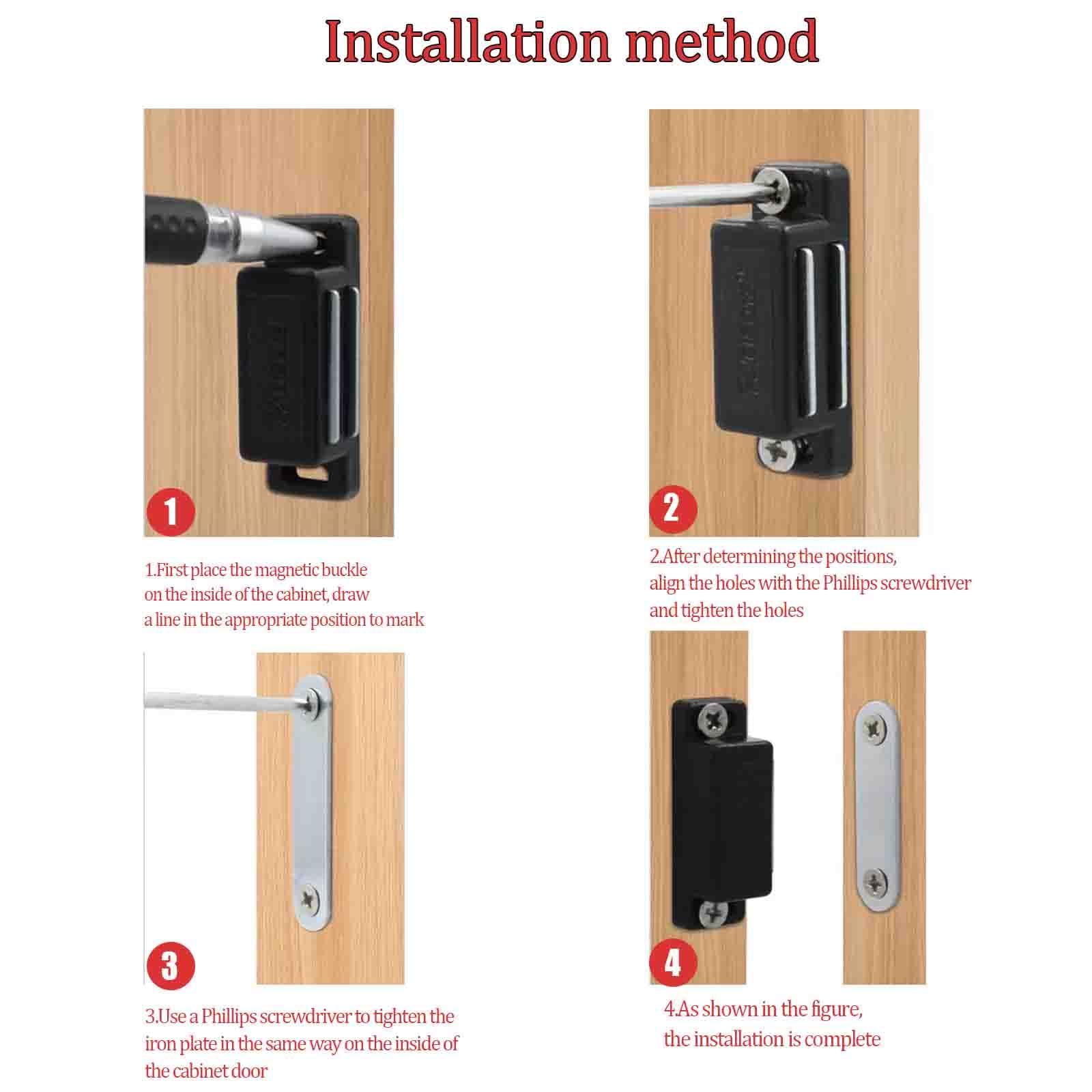 Installation method

1

1.First place the magnetic buckle on the inside of the cabinet, draw a line in the appropriate position to mark

2

2.After determining the positions, align the holes with the Phillips screwdriver and tighten the holes

3

3.Use a Phillips screwdriver to tighten the iron plate in the same way on the inside of the cabinet door

4

4.As shown in the figure, the installation is complete