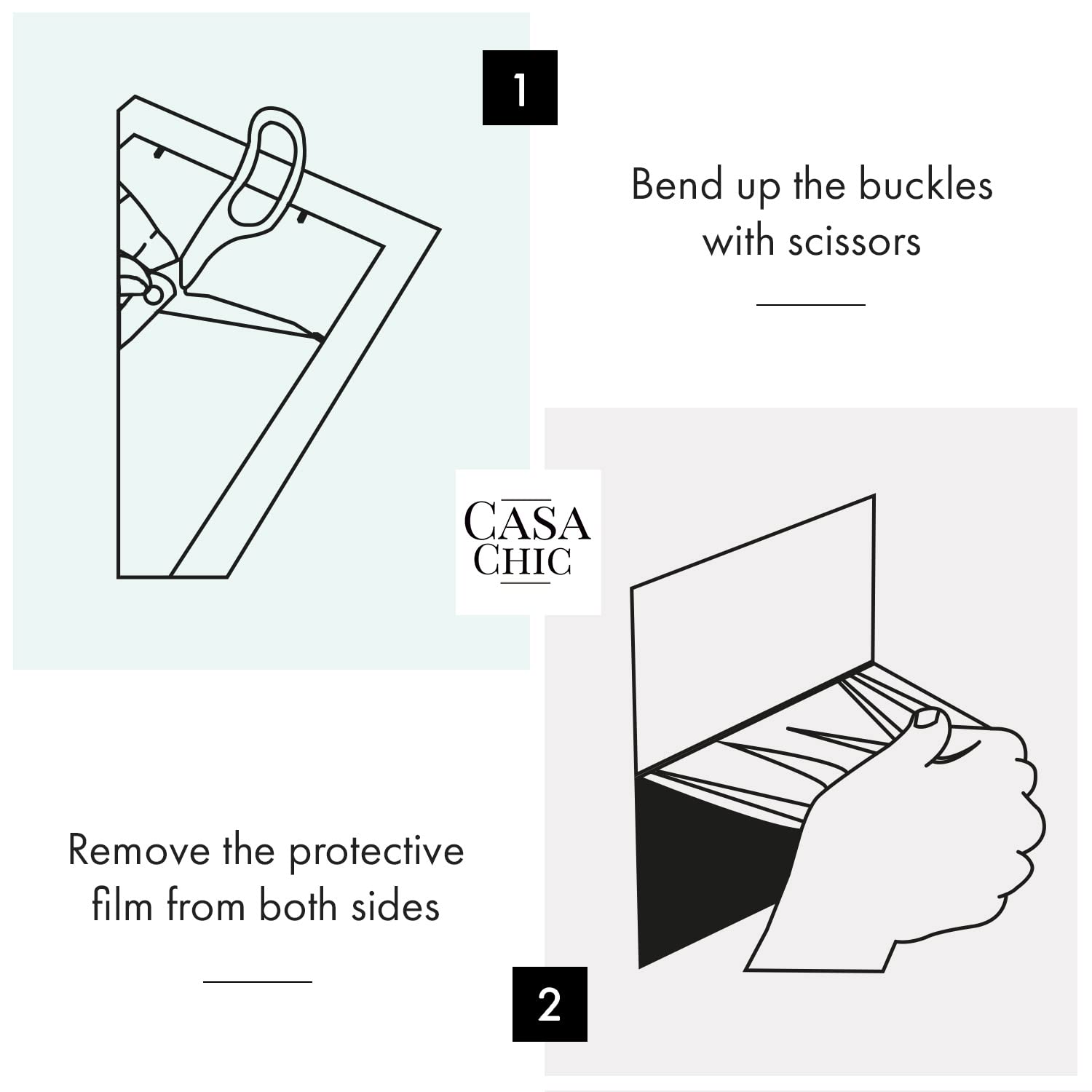 1

Bend up the buckles with scissors

CASA CHIC

Remove the protective film from both sides

2