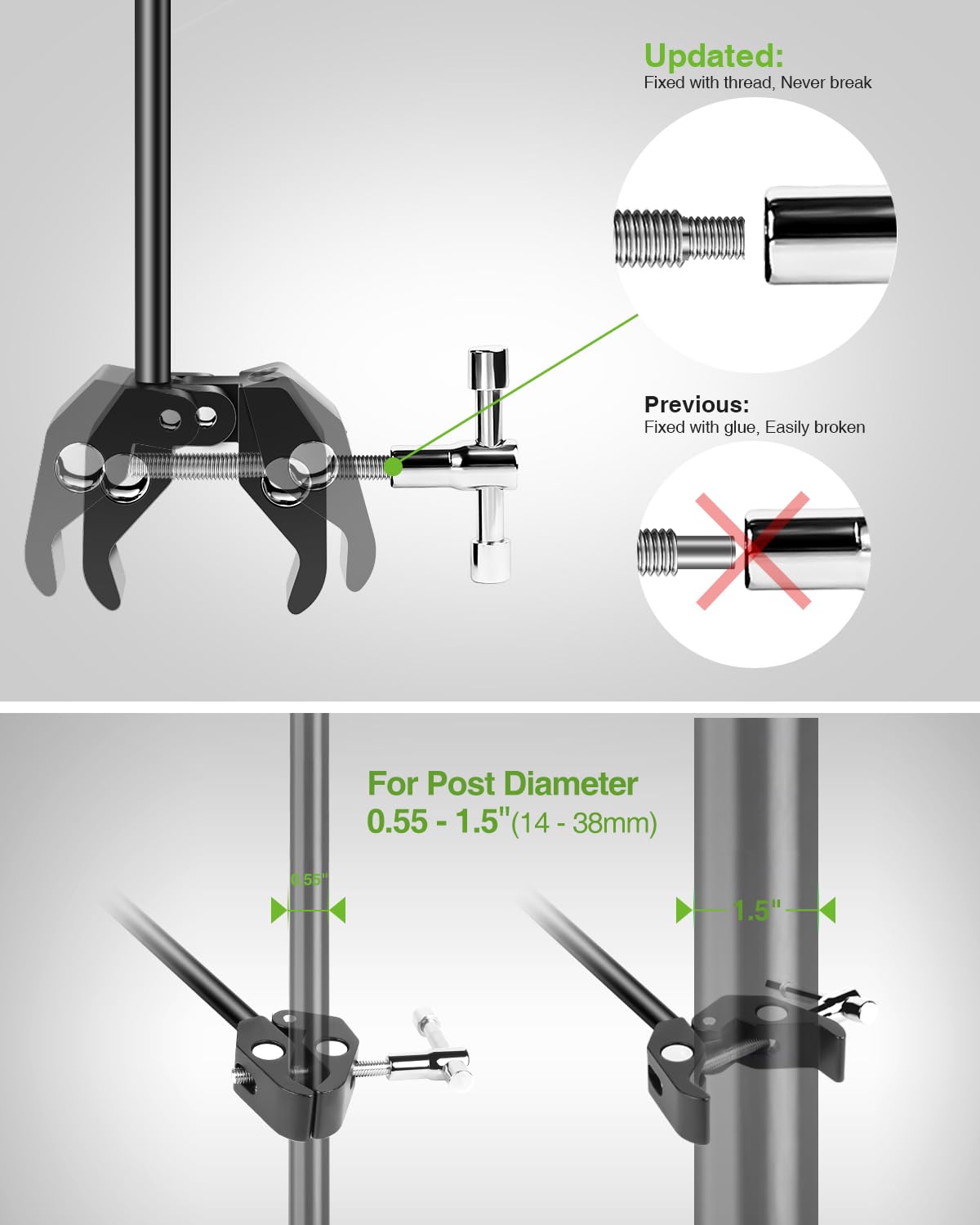 Updated:
Fixed with thread, Never break

Previous:
Fixed with glue, Easily broken

For Post Diameter
0.55 - 1.5"(14 - 38mm)

0.55"

1.5"