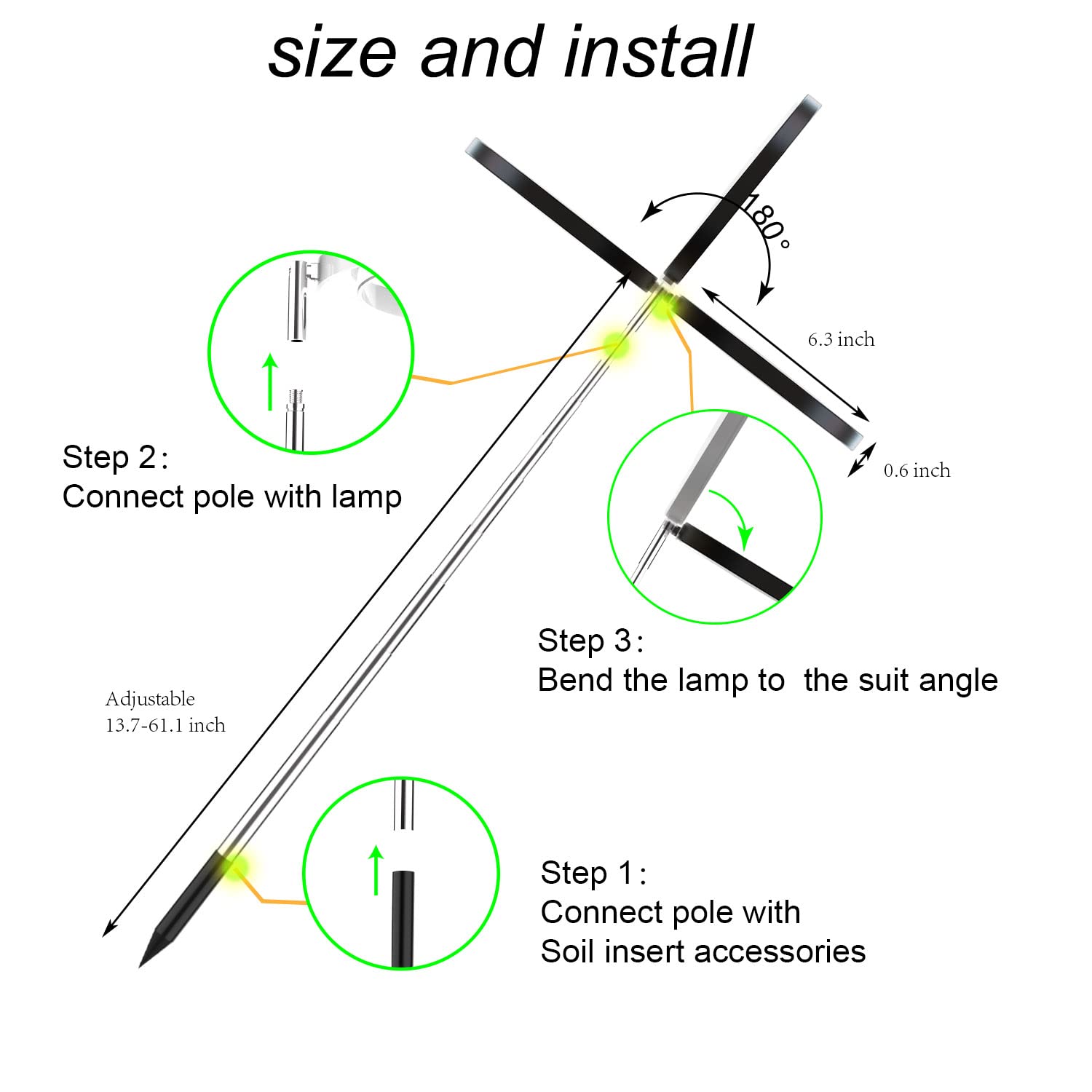 size and install

180°

6.3 inch

0.6 inch

Step 2:
Connect pole with lamp

Step 3:
Bend the lamp to the suit angle

Adjustable
13.7-61.1 inch

Step 1:
Connect pole with
Soil insert accessories