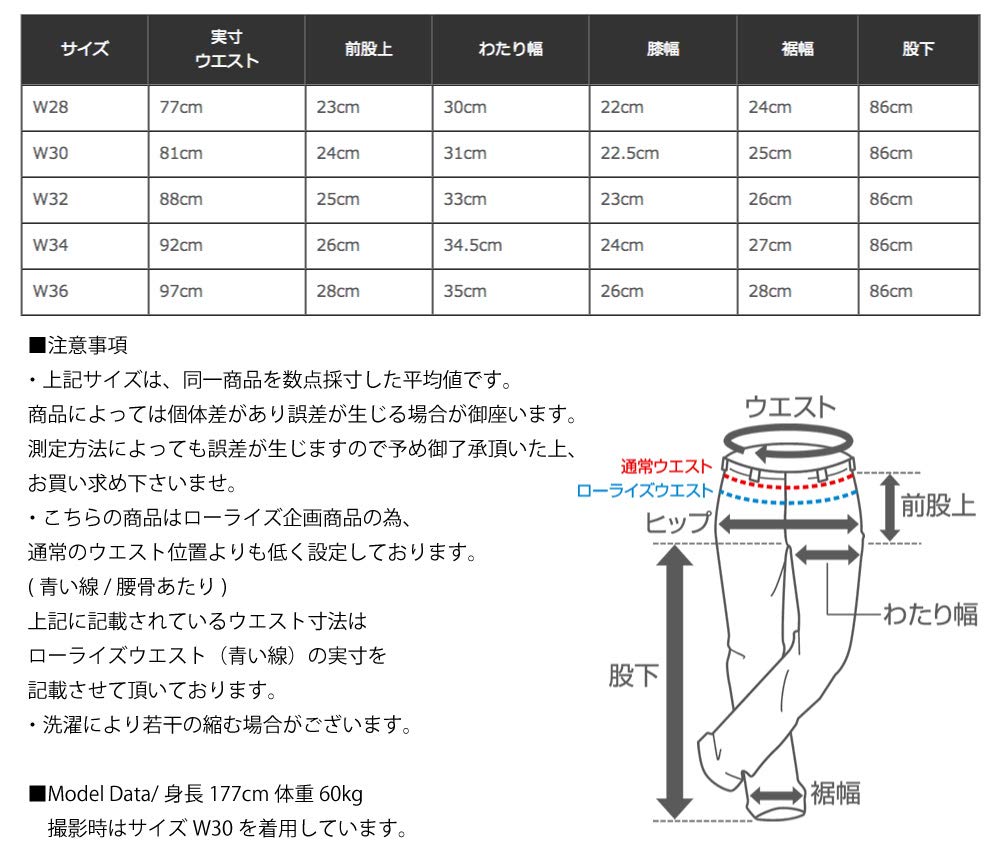 | サイズ | 実寸 ウエスト | 前股上 | わたり幅 | 膝幅 | 裾幅 | 股下 |
|---|---|---|---|---|---|---|
| W28 | 77cm | 23cm | 30cm | 22cm | 24cm | 86cm |
| W30 | 81cm | 24cm | 31cm | 22.5cm | 25cm | 86cm |
| W32 | 88cm | 25cm | 33cm | 23cm | 26cm | 86cm |
| W34 | 92cm | 26cm | 34.5cm | 24cm | 27cm | 86cm |
| W36 | 97cm | 28cm | 35cm | 26cm | 28cm | 86cm |

■注意事項
・上記サイズは、同一商品を数点採寸した平均値です。
商品によっては個体差があり誤差が生じる場合が御座います。
測定方法によっても誤差が生じますので予め御了承頂いた上、
お買い求め下さいませ。
・こちらの商品はローライズ企画商品の為、
通常のウエスト位置よりも低く設定しております。
( 青い線 / 腰骨あたり )
上記に記載されているウエスト寸法は
ローライズウエスト（青い線）の実寸を
記載させて頂いております。
・洗濯により若干の縮む場合がございます。

■Model Data/ 身長 177cm 体重 60kg
撮影時はサイズ W30 を着用しています。

ウエスト
通常ウエスト
ローライズウエスト
ヒップ
前股上
わたり幅
股下
裾幅