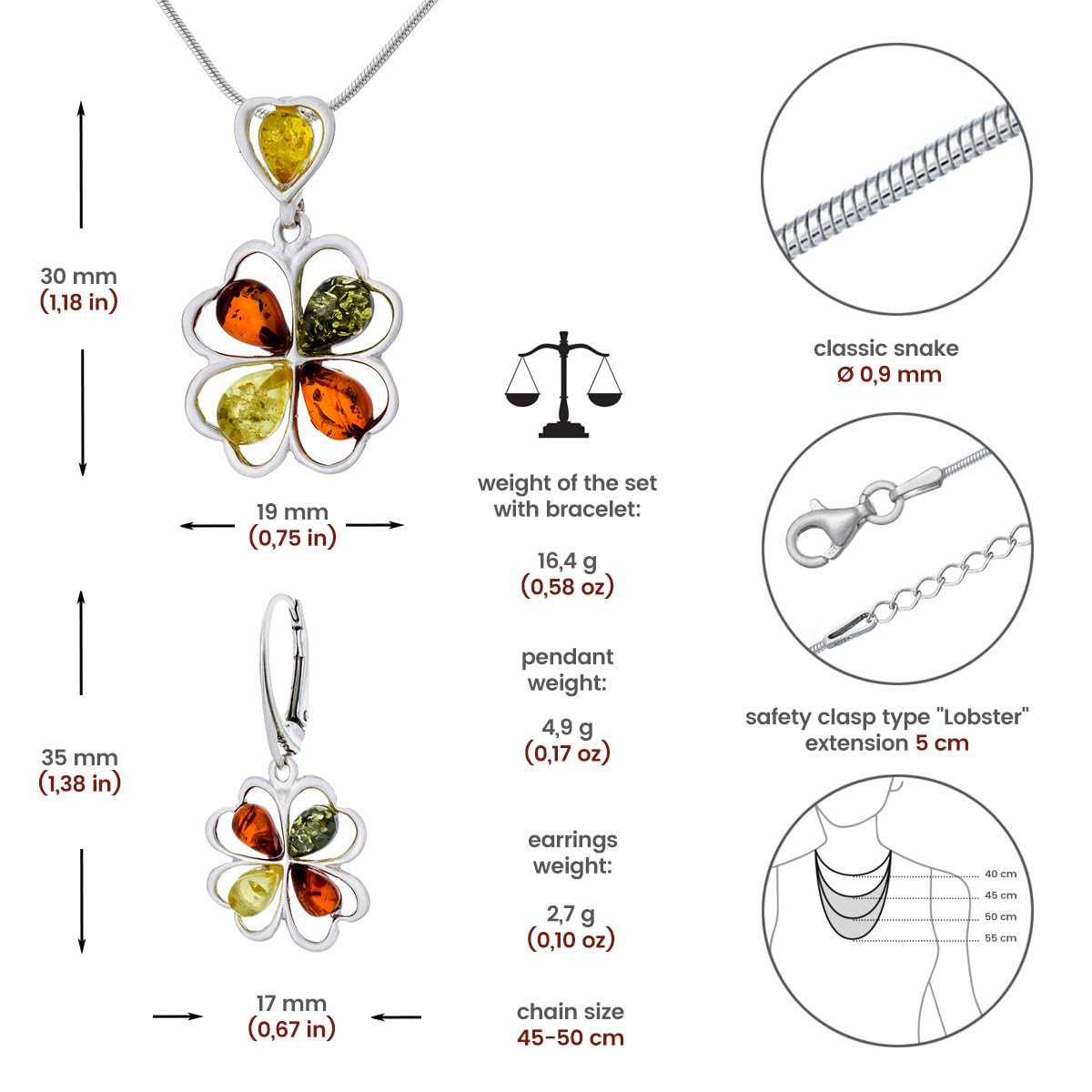 30 mm
(1,18 in)

19 mm
(0,75 in)

35 mm
(1,38 in)

17 mm
(0,67 in)

weight of the set with bracelet:

16,4 g
(0,58 oz)

pendant weight:

4,9 g
(0,17 oz)

earrings weight:

2,7 g
(0,10 oz)

chain size
45-50 cm

classic snake
Ø 0,9 mm

safety clasp type "Lobster"
extension 5 cm

40 cm
45 cm
50 cm
55 cm