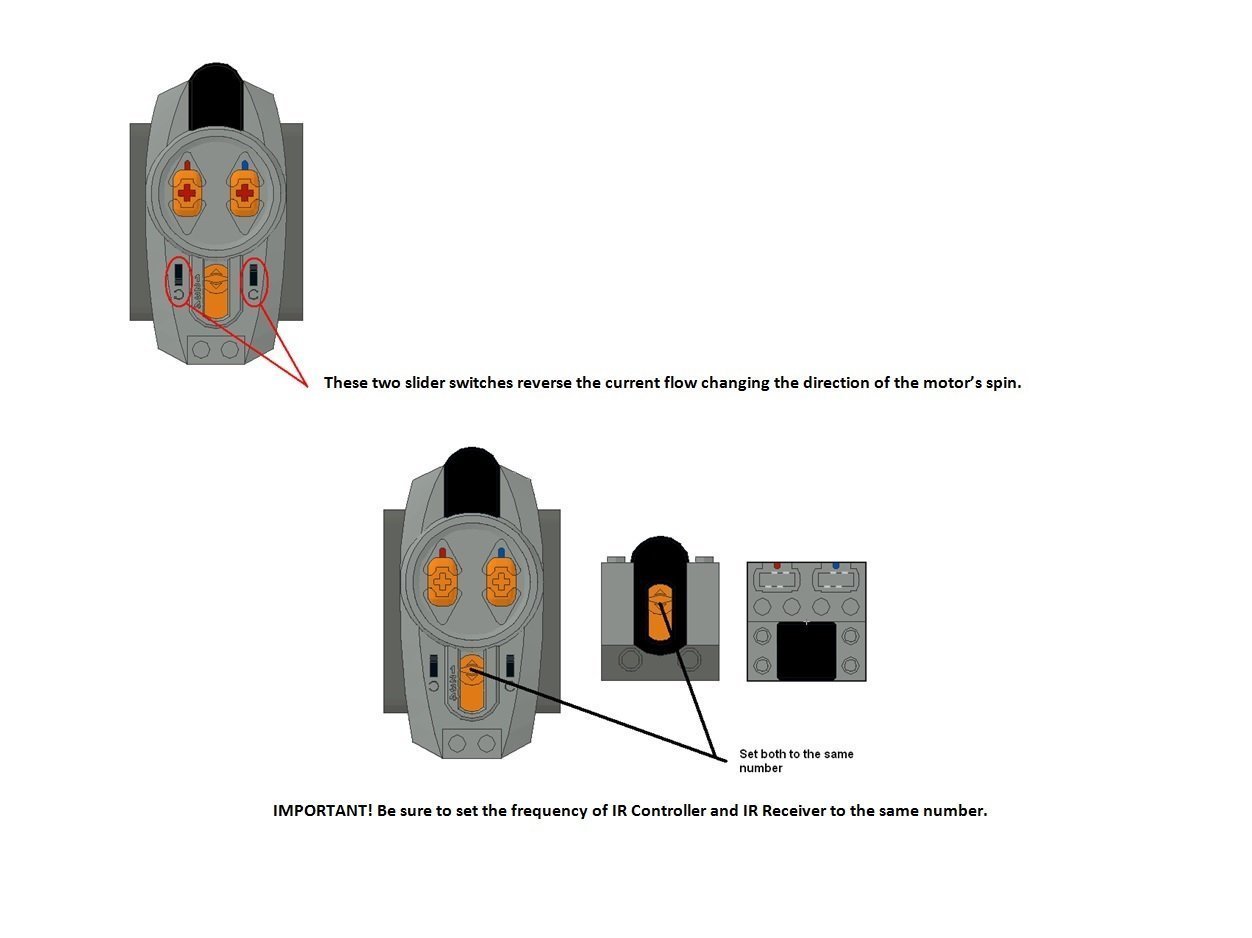 These two slider switches reverse the current flow changing the direction of the motor's spin.

Set both to the same number

IMPORTANT! Be sure to set the frequency of IR Controller and IR Receiver to the same number.