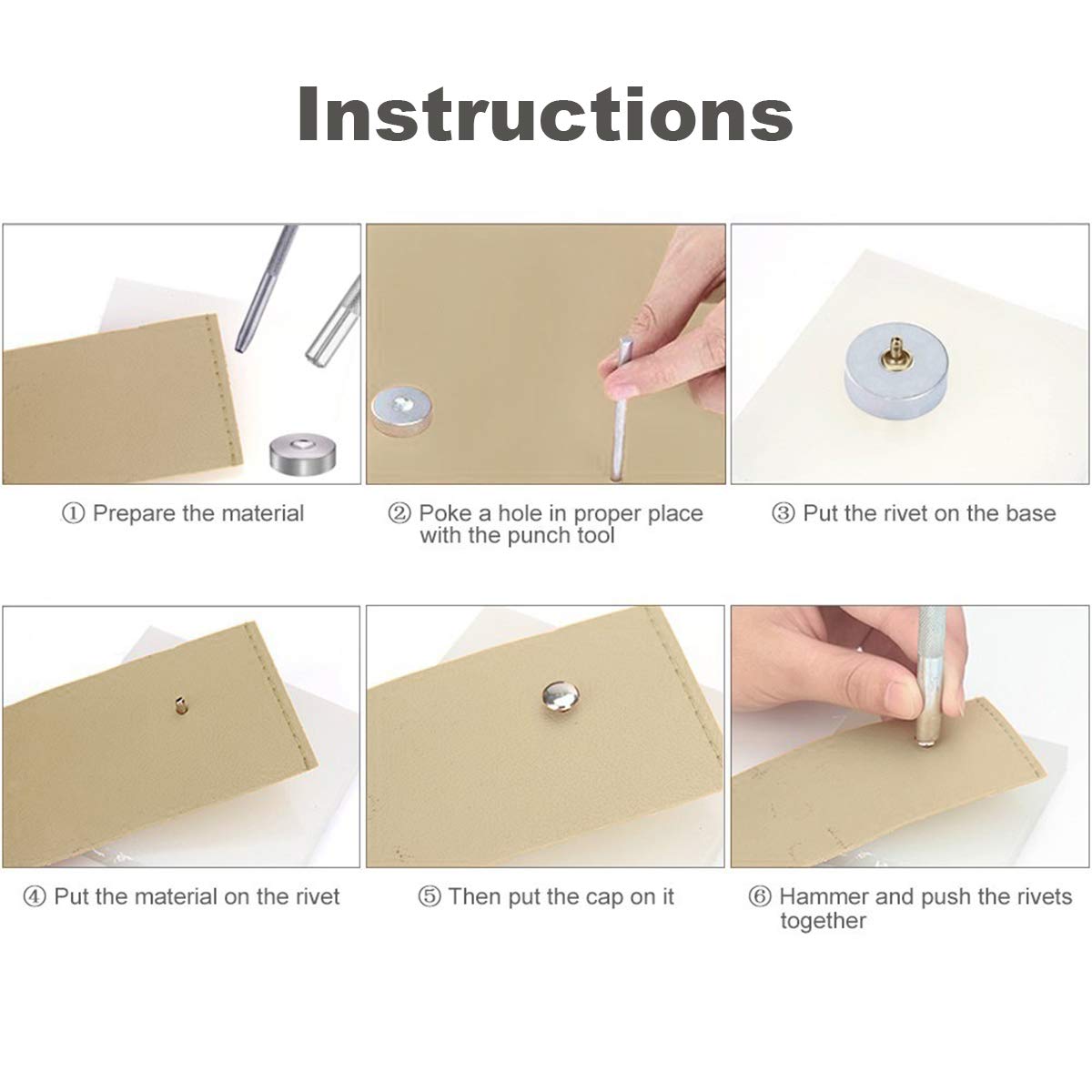 Instructions

① Prepare the material

② Poke a hole in proper place with the punch tool

③ Put the rivet on the base

④ Put the material on the rivet

⑤ Then put the cap on it

⑥ Hammer and push the rivets together