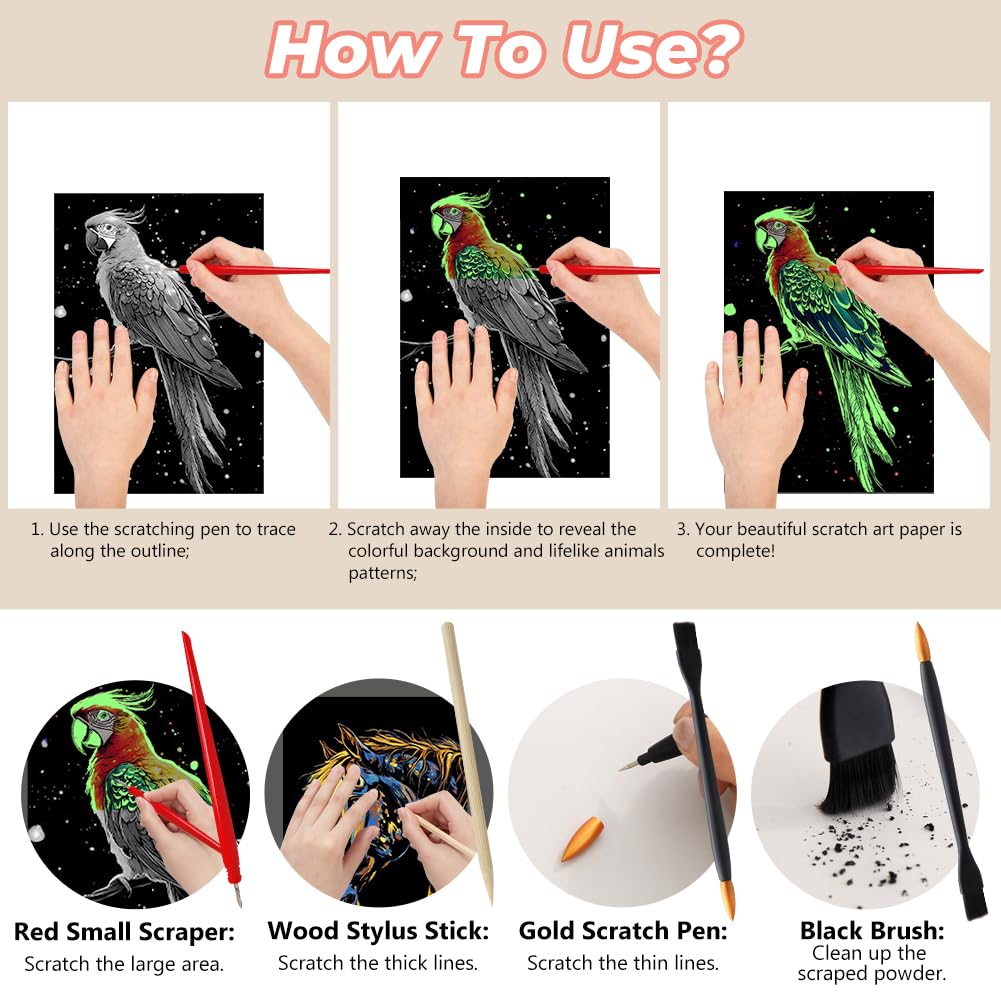 How To Use?

1. Use the scratching pen to trace along the outline;

2. Scratch away the inside to reveal the colorful background and lifelike animals patterns;

3. Your beautiful scratch art paper is complete!

Red Small Scraper:
Scratch the large area.

Wood Stylus Stick:
Scratch the thick lines.

Gold Scratch Pen:
Scratch the thin lines.

Black Brush:
Clean up the scraped powder.