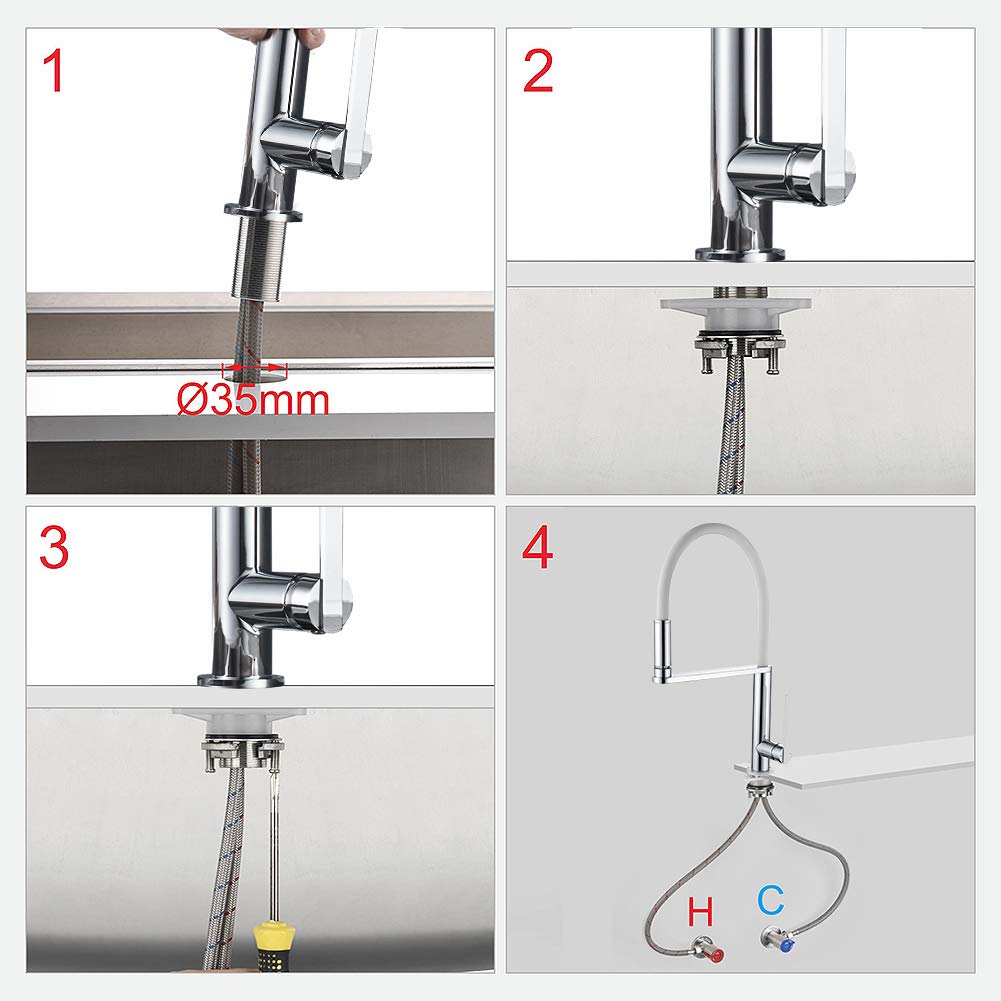 1

Ø35mm

2

3

4

H C