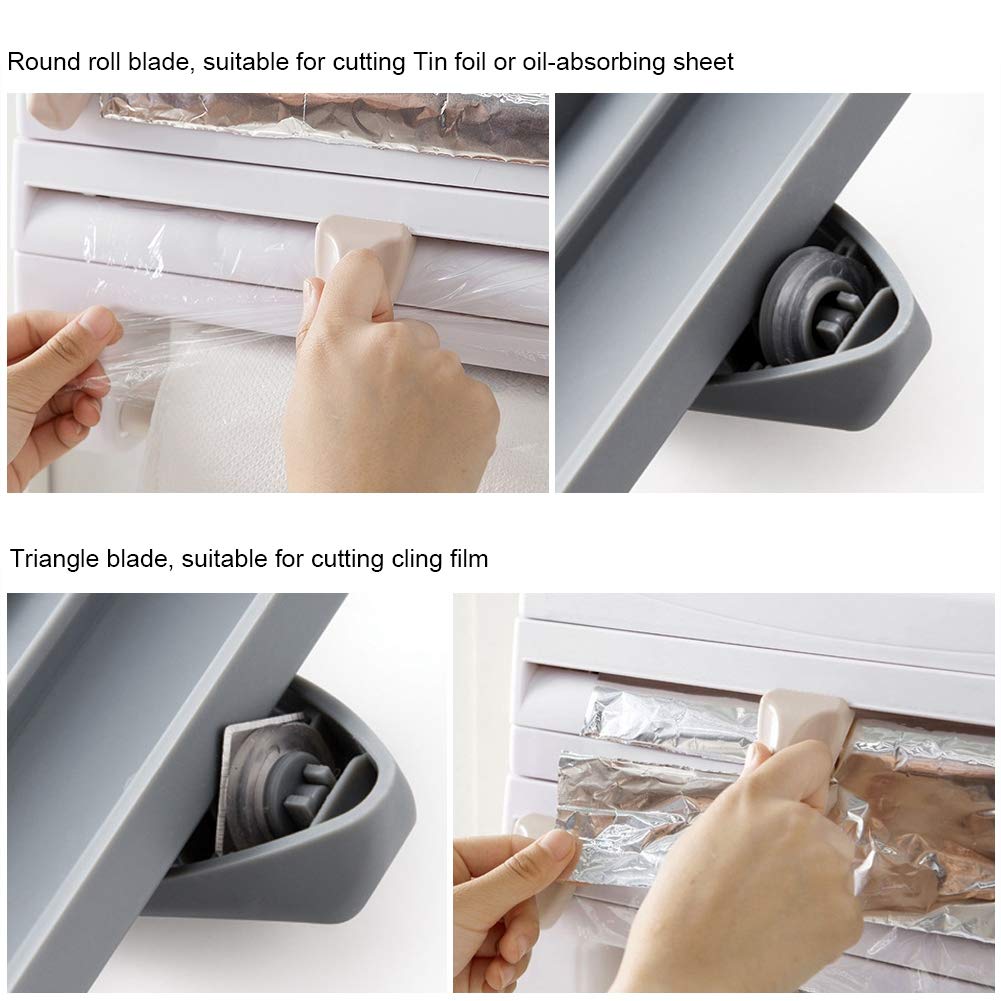 Round roll blade, suitable for cutting Tin foil or oil-absorbing sheet

Triangle blade, suitable for cutting cling film