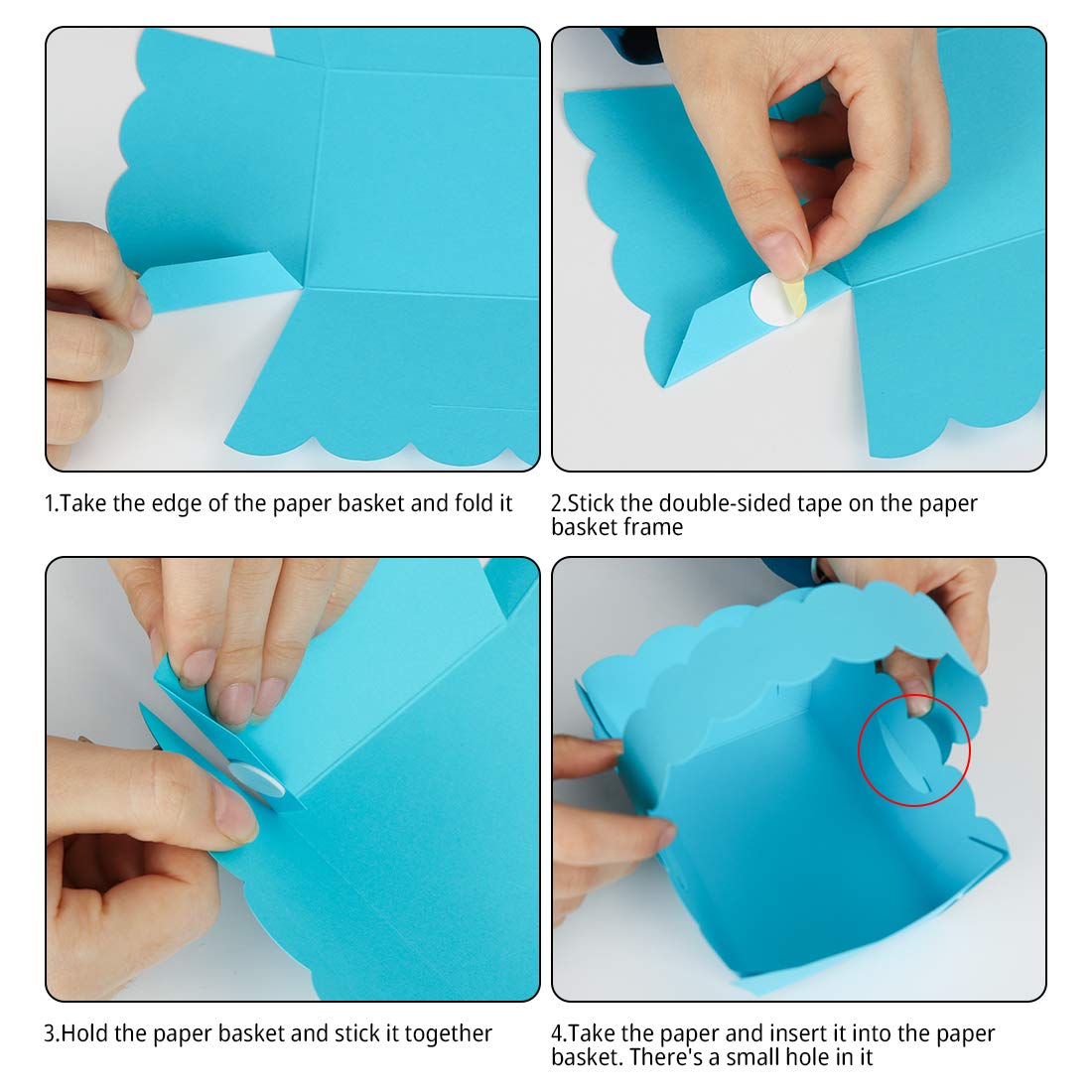 1.Take the edge of the paper basket and fold it

2.Stick the double-sided tape on the paper basket frame

3.Hold the paper basket and stick it together

4.Take the paper and insert it into the paper basket. There's a small hole in it