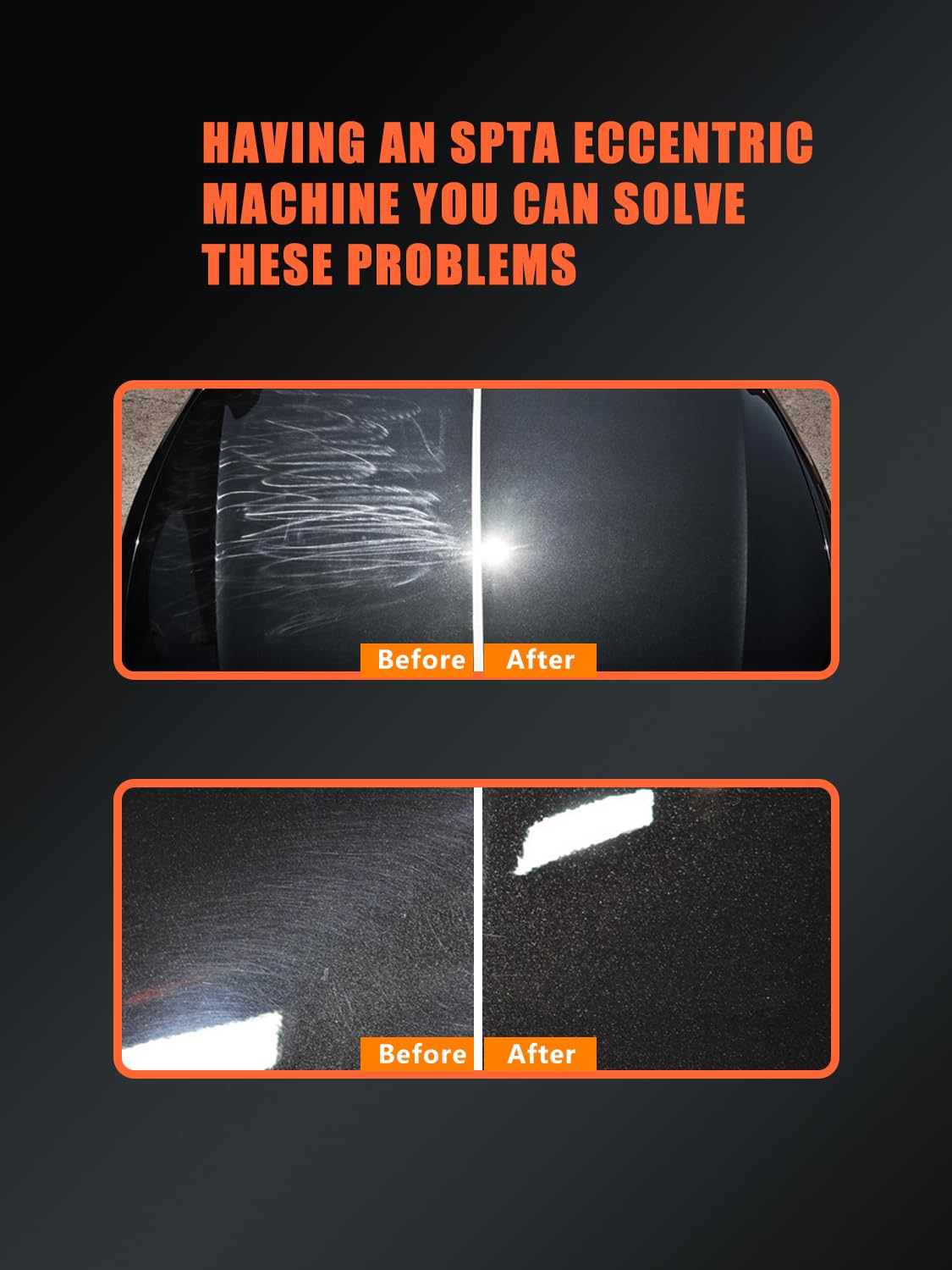 HAVING AN SPTA ECCENTRIC MACHINE YOU CAN SOLVE THESE PROBLEMS

Before After

Before After