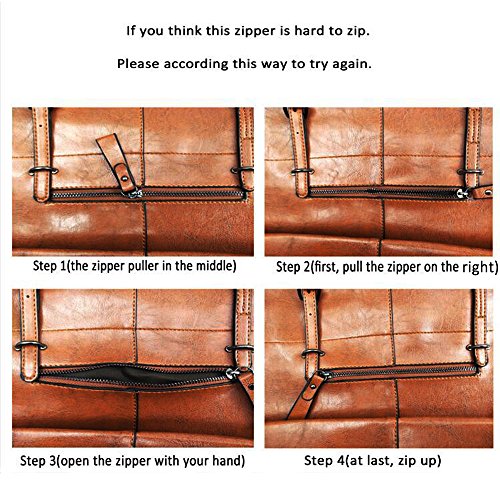 If you think this zipper is hard to zip.

Please according this way to try again.

Step 1(the zipper puller in the middle)

Step 2(first, pull the zipper on the right)

Step 3(open the zipper with your hand)

Step 4(at last, zip up)