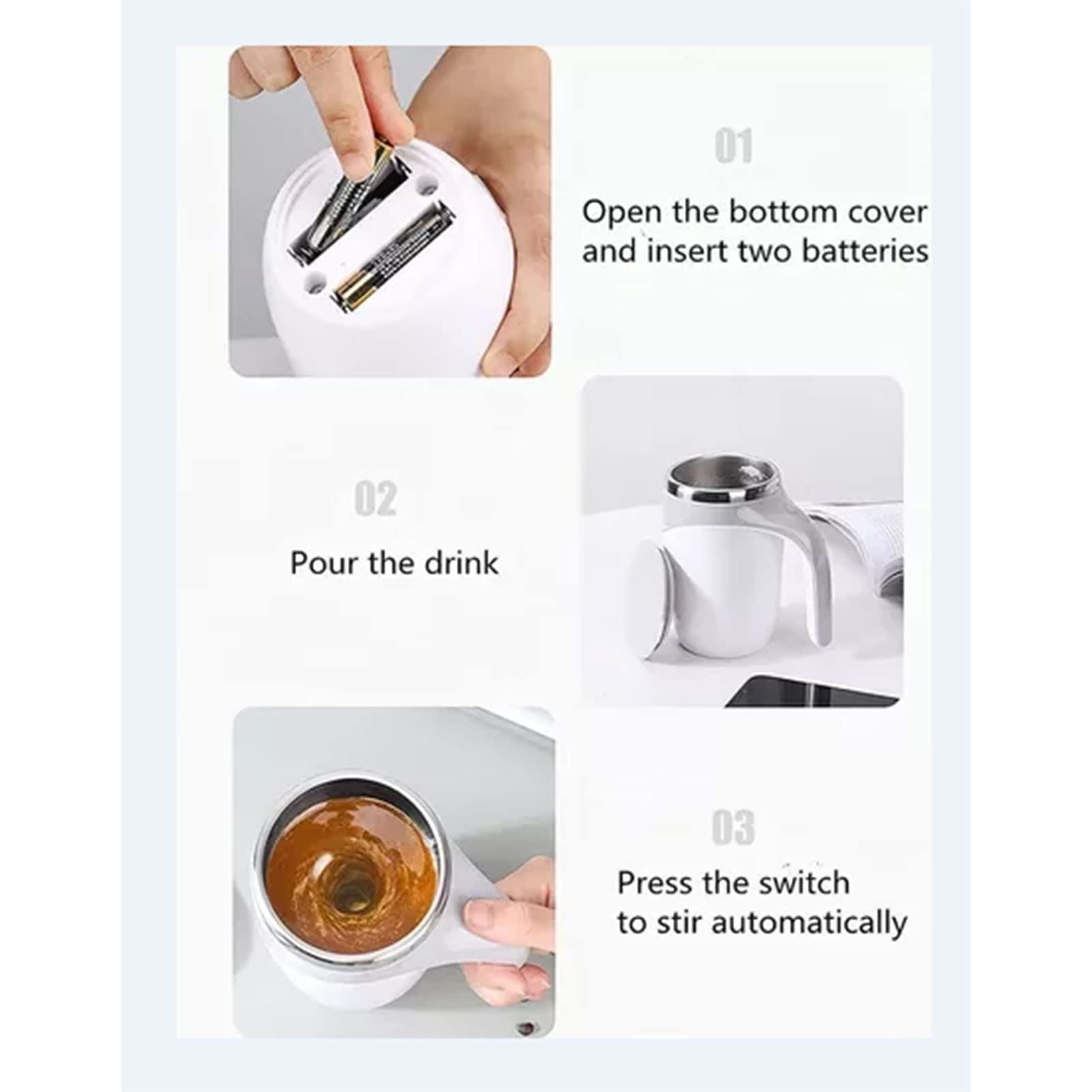 01

Open the bottom cover and insert two batteries

02

Pour the drink

03

Press the switch to stir automatically