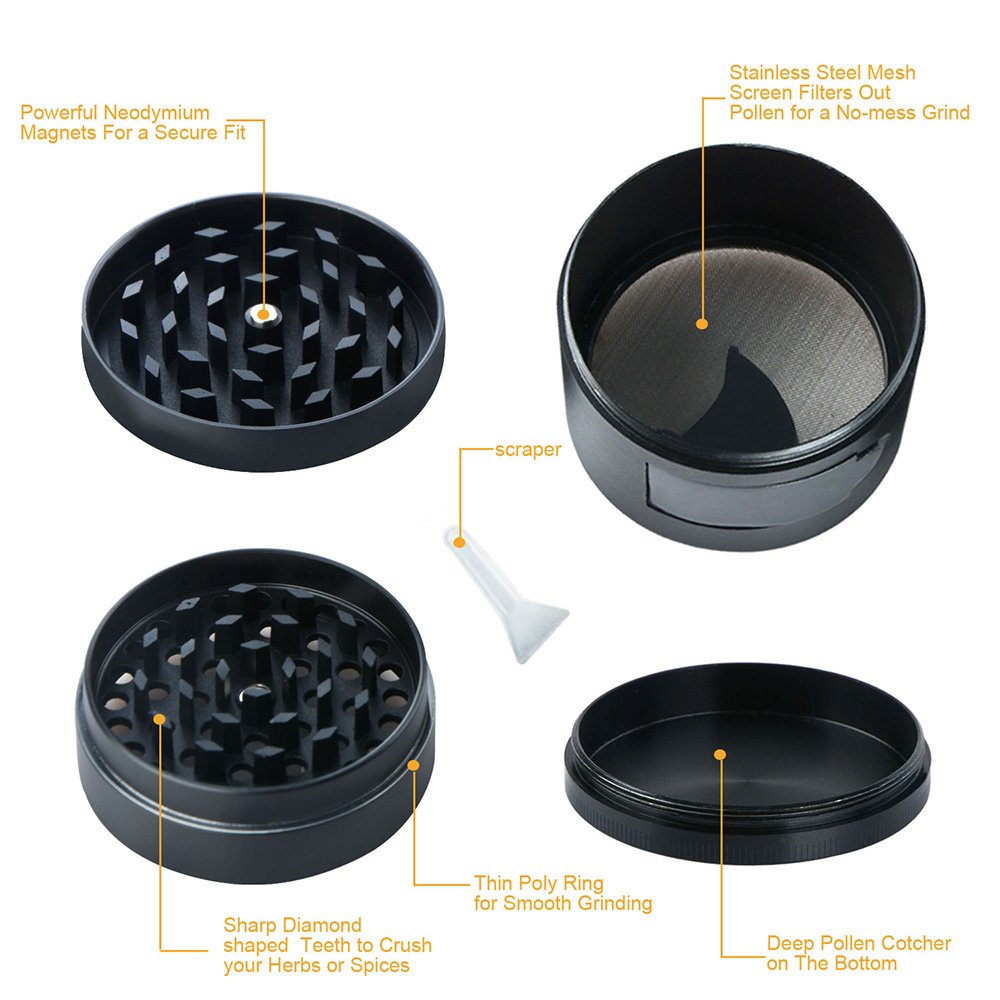 Powerful Neodymium Magnets For a Secure Fit

Stainless Steel Mesh Screen Filters Out Pollen for a No-mess Grind

scraper

Thin Poly Ring for Smooth Grinding

Sharp Diamond shaped Teeth to Crush your Herbs or Spices

Deep Pollen Cotcher on The Bottom