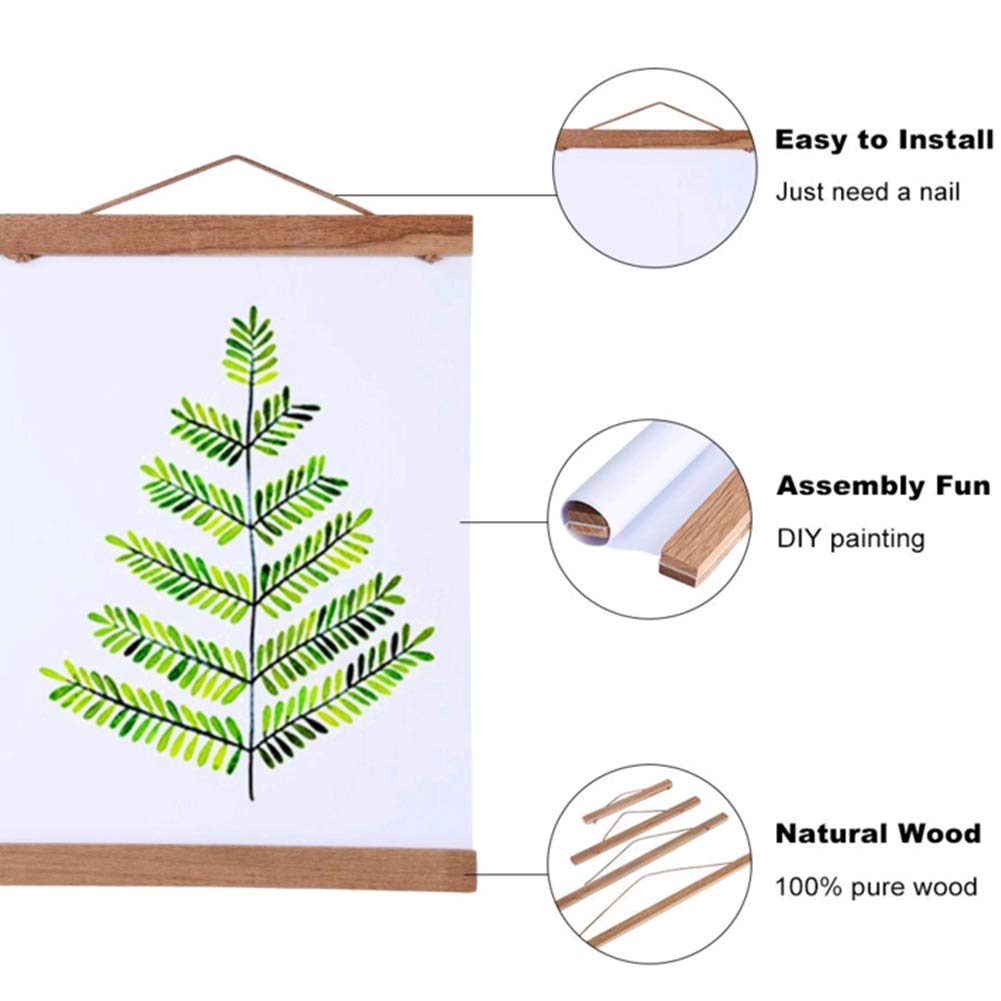 Easy to Install
Just need a nail

Assembly Fun
DIY painting

Natural Wood
100% pure wood