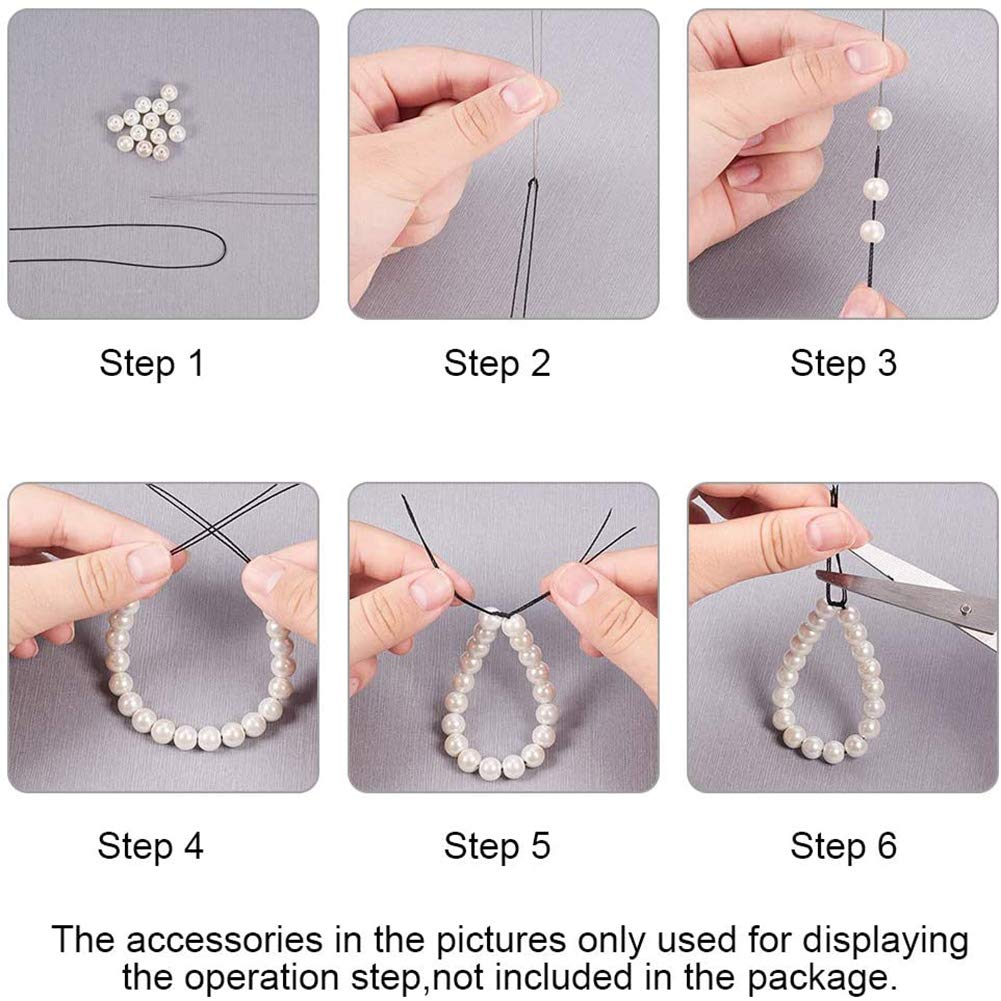 Step 1

Step 2

Step 3

Step 4

Step 5

Step 6

The accessories in the pictures only used for displaying the operation step,not included in the package.