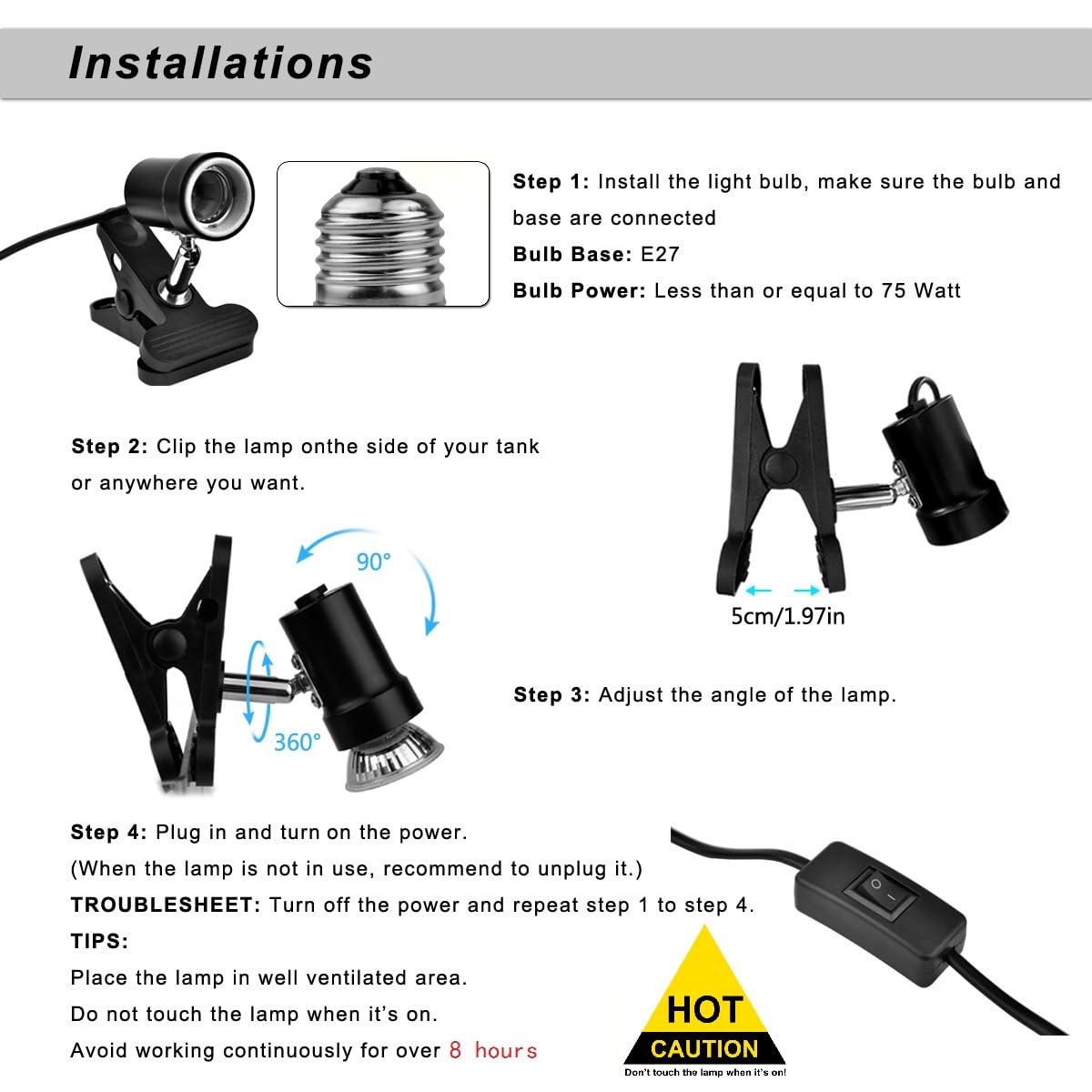 Installations

Step 1: Install the light bulb, make sure the bulb and base are connected

Bulb Base: E27

Bulb Power: Less than or equal to 75 Watt

Step 2: Clip the lamp onthe side of your tank or anywhere you want.

5cm/1.97in

90°

360°

Step 3: Adjust the angle of the lamp.

Step 4: Plug in and turn on the power.
(When the lamp is not in use, recommend to unplug it.)

TROUBLESHEET: Turn off the power and repeat step 1 to step 4.

TIPS:

Place the lamp in well ventilated area.

Do not touch the lamp when it's on.

Avoid working continuously for over 8 hours

HOT

CAUTION

Don't touch the lamp when it's on!