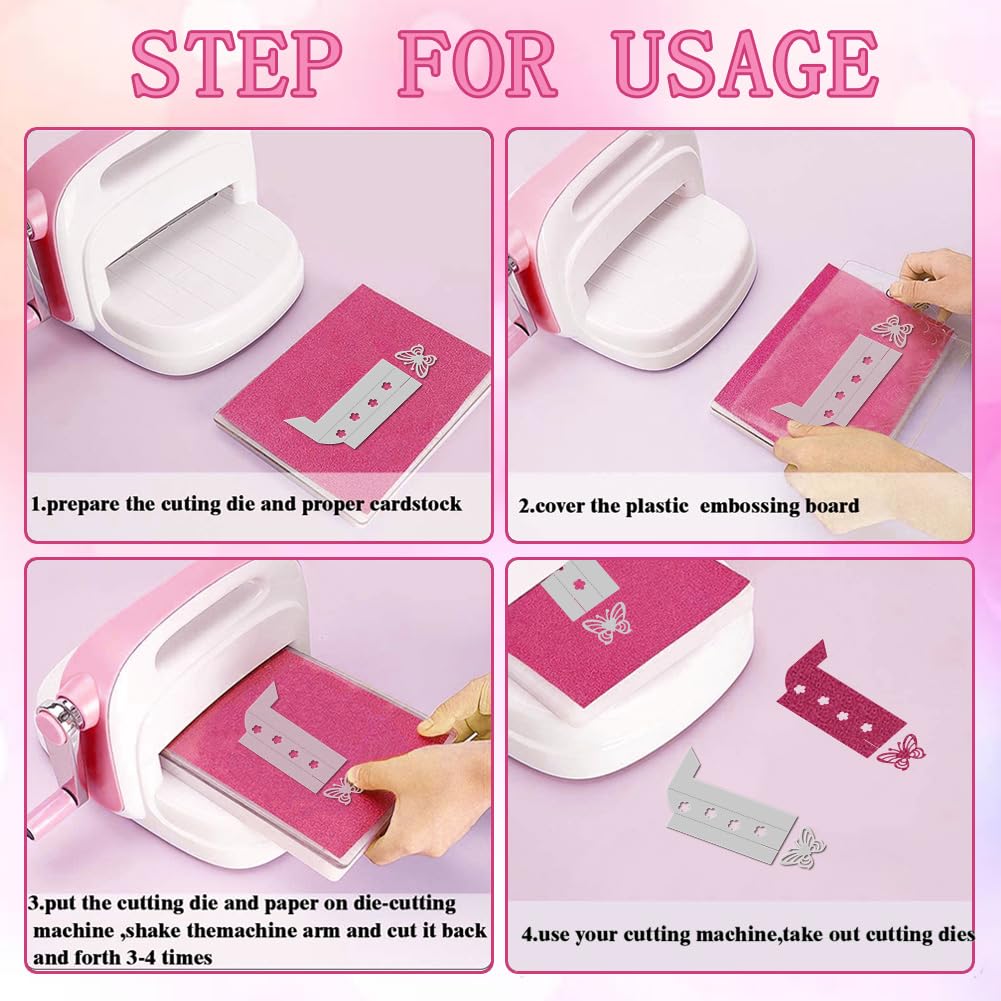 STEP FOR USAGE

1.prepare the cuting die and proper cardstock

2.cover the plastic  embossing board

3.put the cutting die and paper on die-cutting machine ,shake themachine arm and cut it back and forth 3-4 times

4.use your cutting machine,take out cutting dies