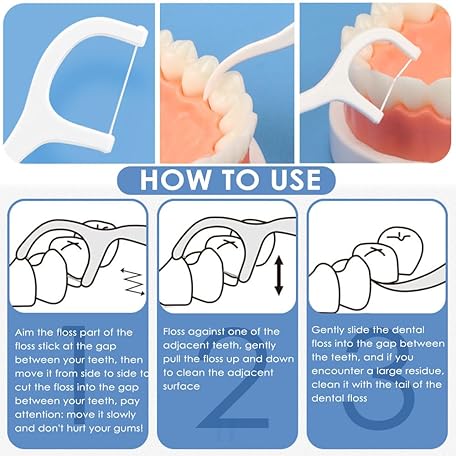 HOW TO USE

1
Aim the floss part of the floss stick at the gap between your teeth, then move it from side to side to cut the floss into the gap between your teeth, pay attention: move it slowly and don't hurt your gums!

2
Floss against one of the adjacent teeth, gently pull the floss up and down to clean the adjacent surface

3
Gently slide the dental floss into the gap between the teeth, and if you encounter a large residue, clean it with the tail of the dental floss