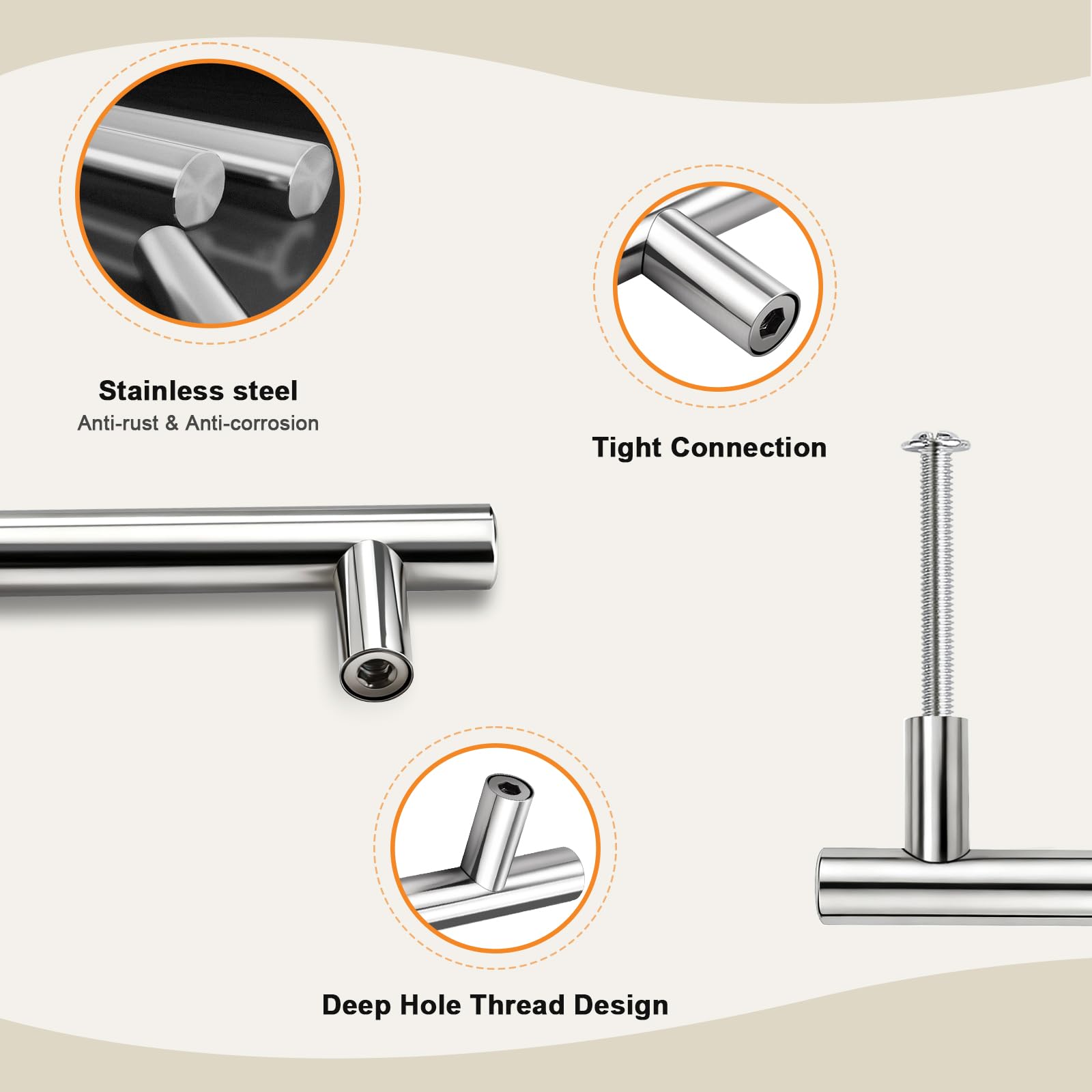 Stainless steel
Anti-rust & Anti-corrosion

Tight Connection

Deep Hole Thread Design