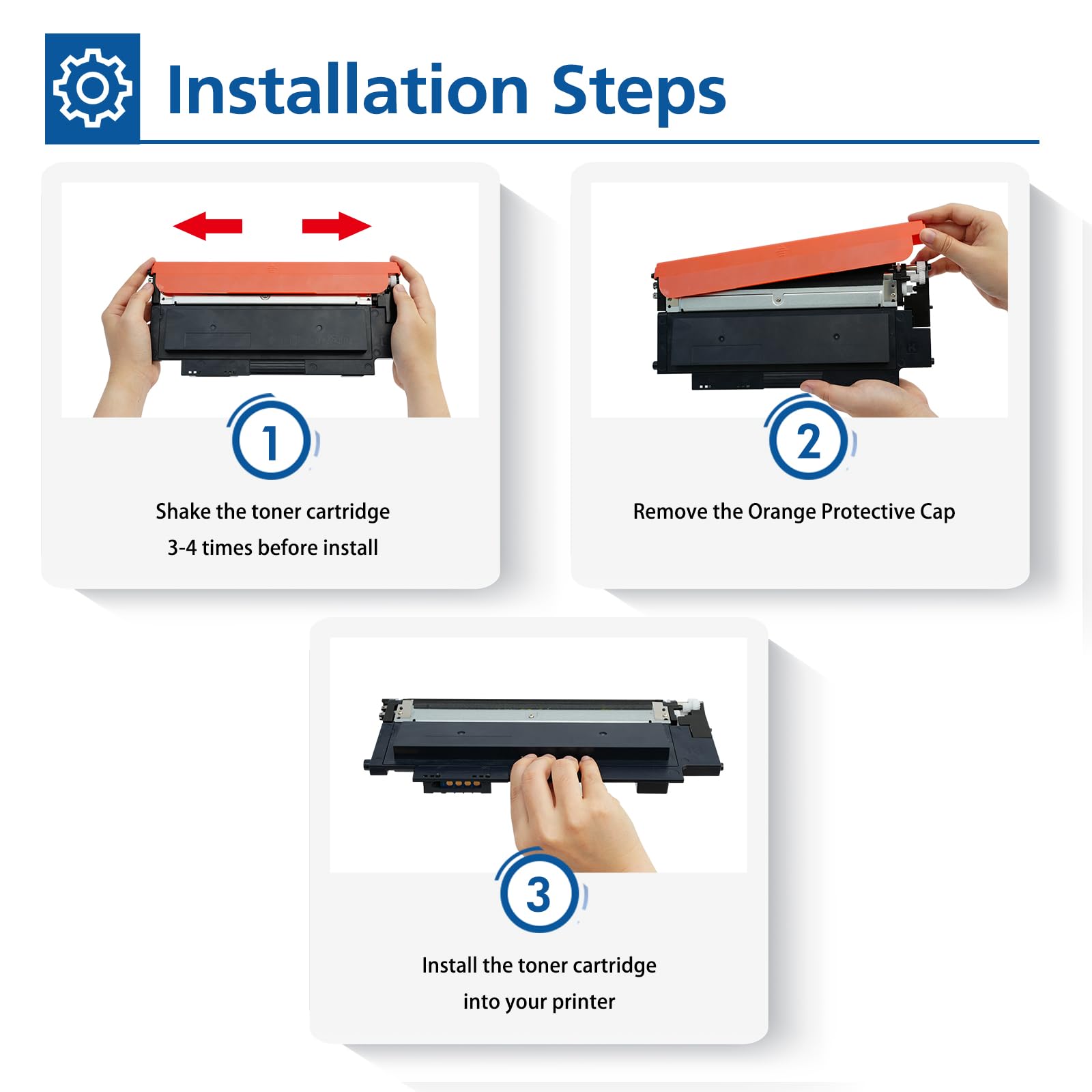 Installation Steps

1

Shake the toner cartridge
3-4 times before install

2

Remove the Orange Protective Cap

3

Install the toner cartridge
into your printer