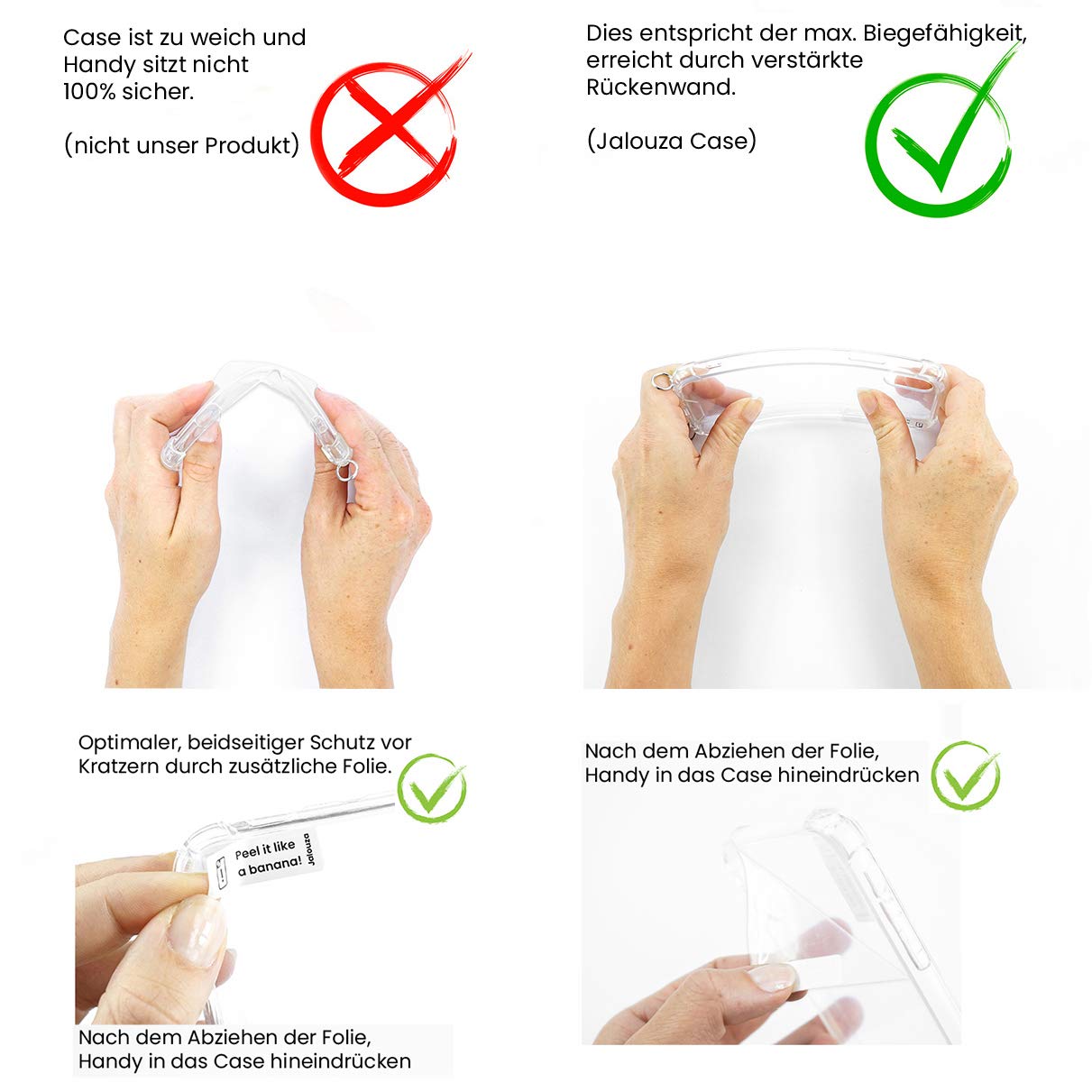 Case ist zu weich und Handy sitzt nicht 100% sicher.

(nicht unser Produkt)

Dies entspricht der max. Biegefähigkeit, erreicht durch verstärkte Rückenwand.

(Jalouza Case)

Optimaler, beidseitiger Schutz vor Kratzern durch zusätzliche Folie.

Peel it like a banana!

Jalouza

Nach dem Abziehen der Folie, Handy in das Case hineindrücken

Nach dem Abziehen der Folie, Handy in das Case hineindrücken