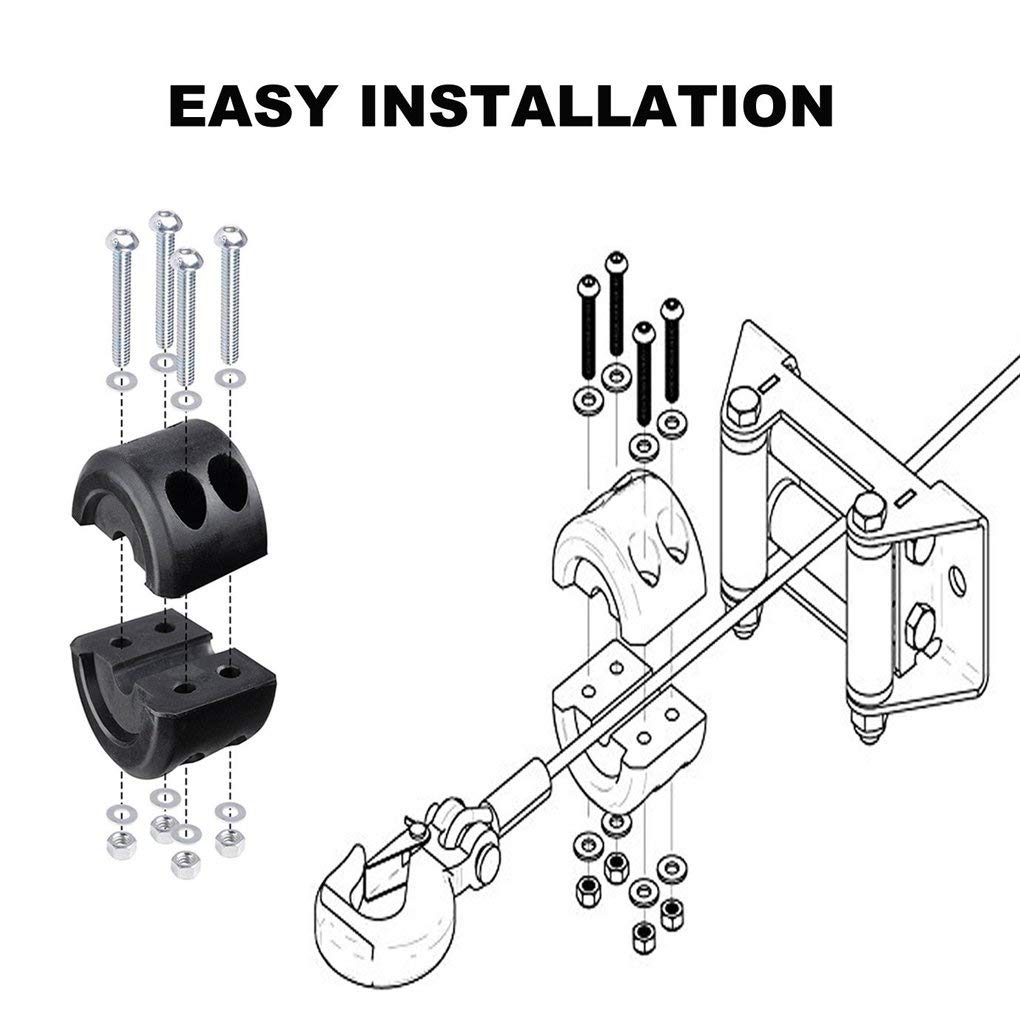 EASY INSTALLATION