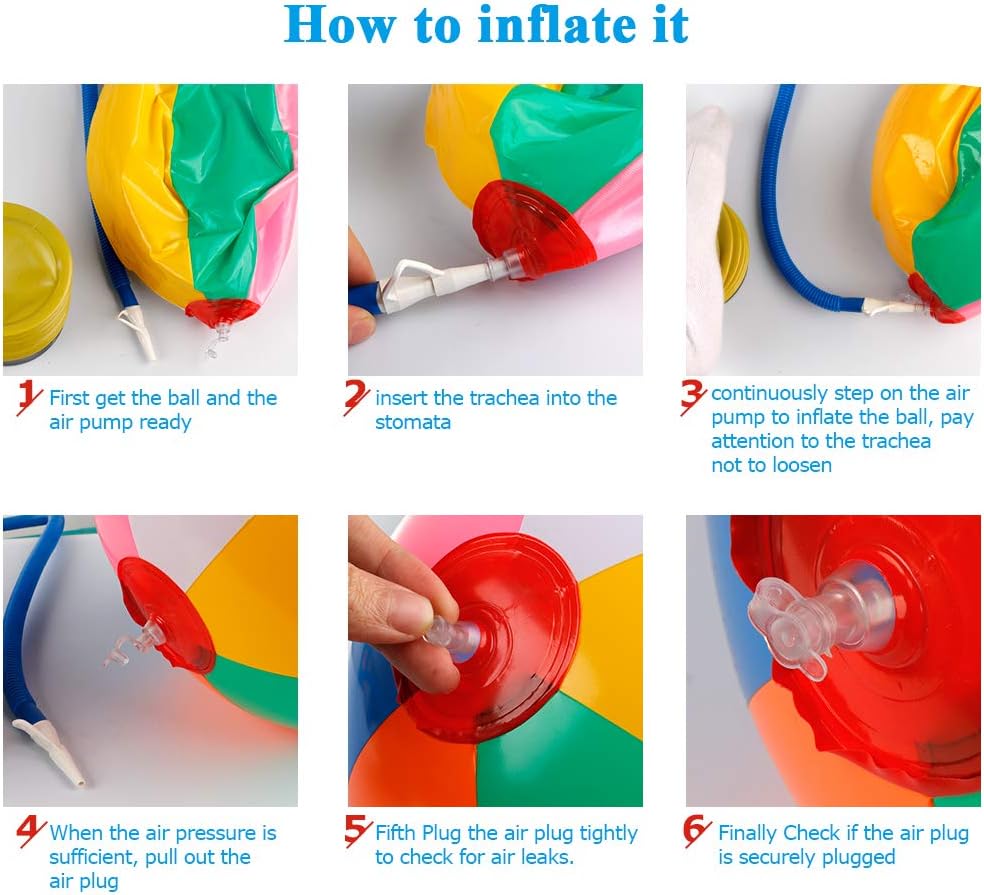 How to inflate it

1 First get the ball and the air pump ready

2 insert the trachea into the stomata

3 continuously step on the air pump to inflate the ball, pay attention to the trachea not to loosen

4 When the air pressure is sufficient, pull out the air plug

5 Fifth Plug the air plug tightly to check for air leaks.

6 Finally Check if the air plug is securely plugged