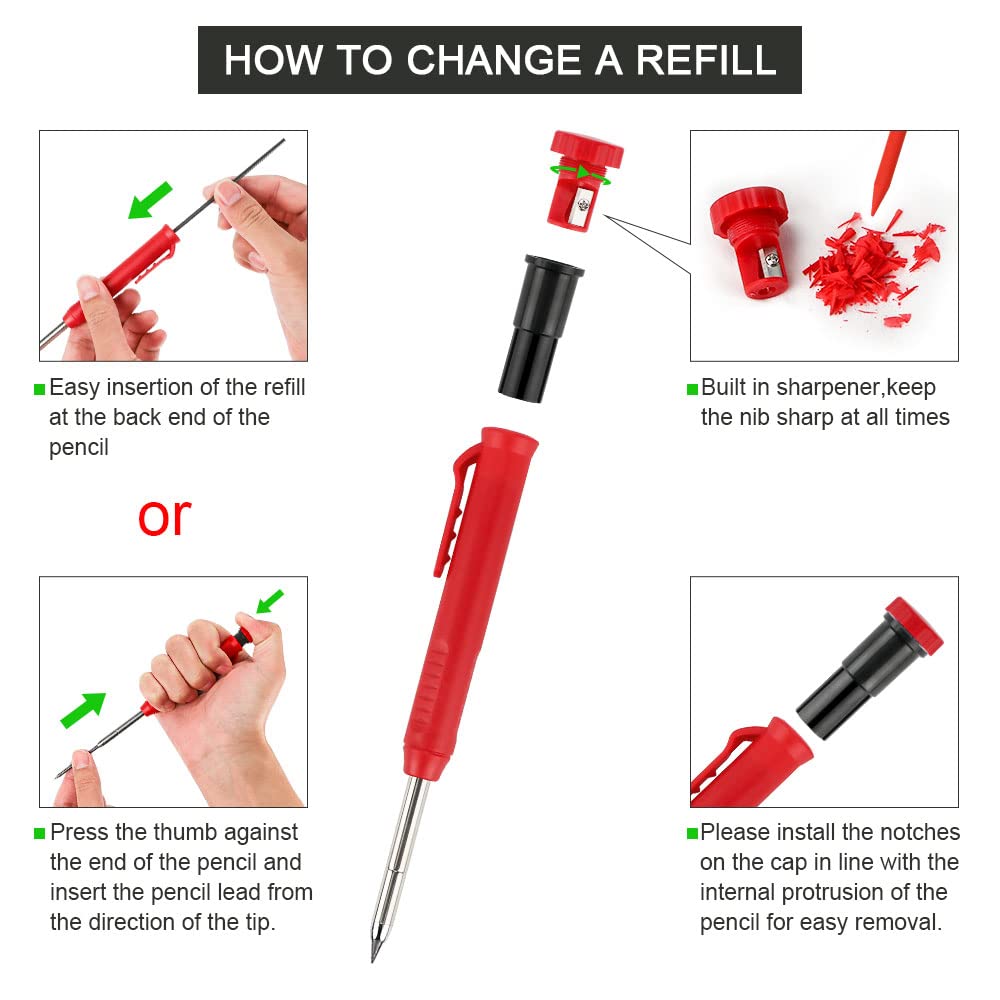 HOW TO CHANGE A REFILL

Easy insertion of the refill at the back end of the pencil

or

Press the thumb against the end of the pencil and insert the pencil lead from the direction of the tip.

Built in sharpener,keep the nib sharp at all times

Please install the notches on the cap in line with the internal protrusion of the pencil for easy removal.