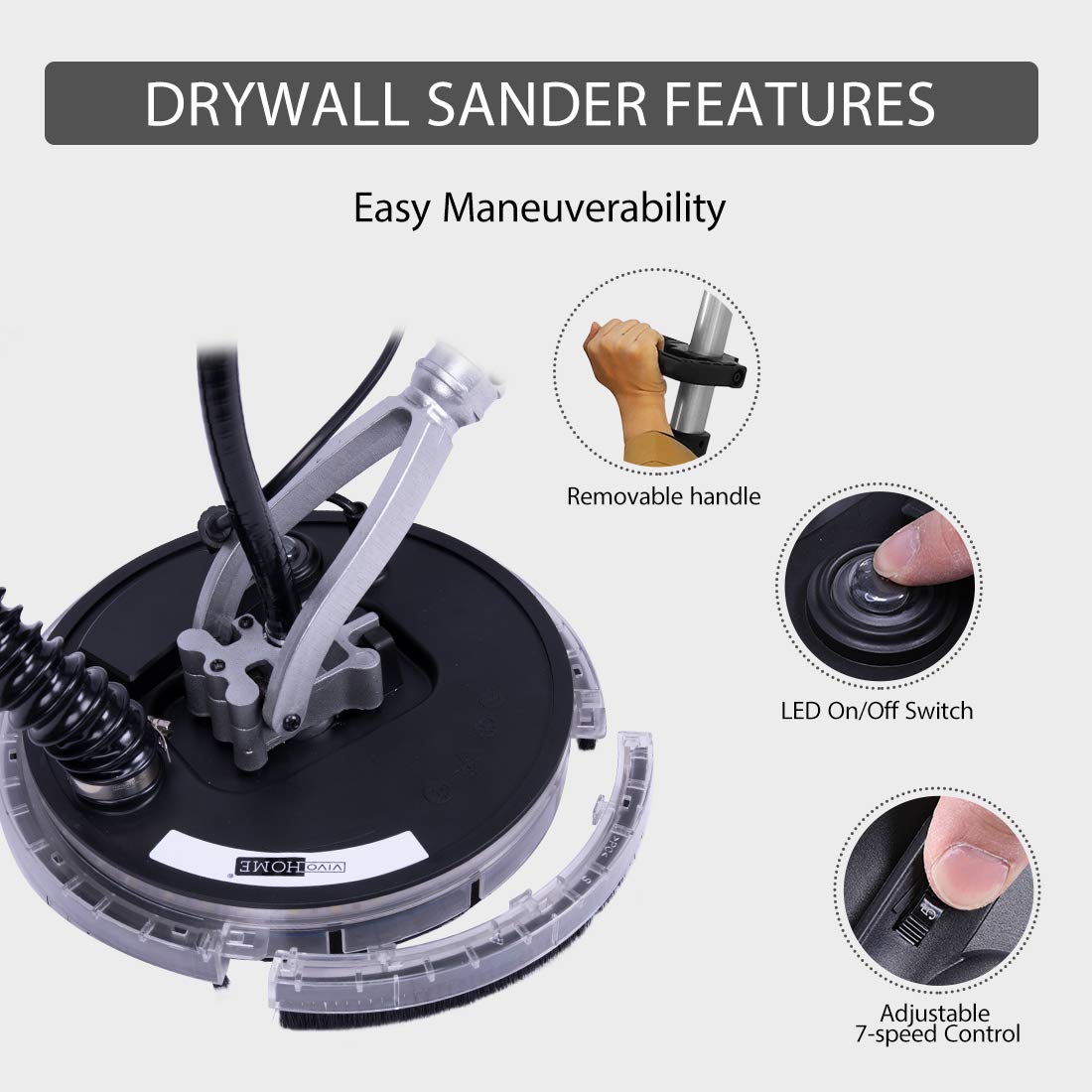 DRYWALL SANDER FEATURES

Easy Maneuverability

Removable handle

LED On/Off Switch

Adjustable 7-speed Control

VIVOHOME