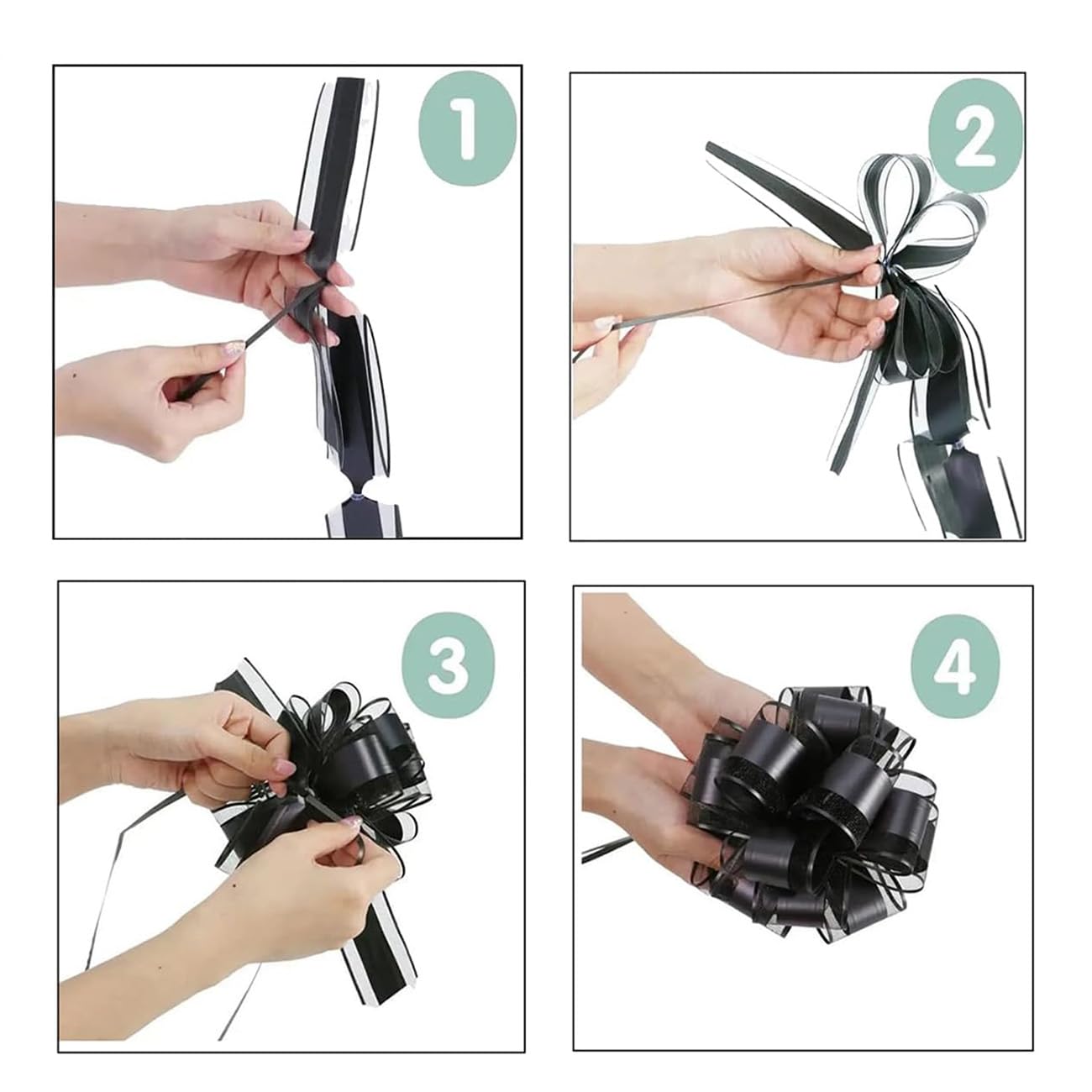 1

2

3

4