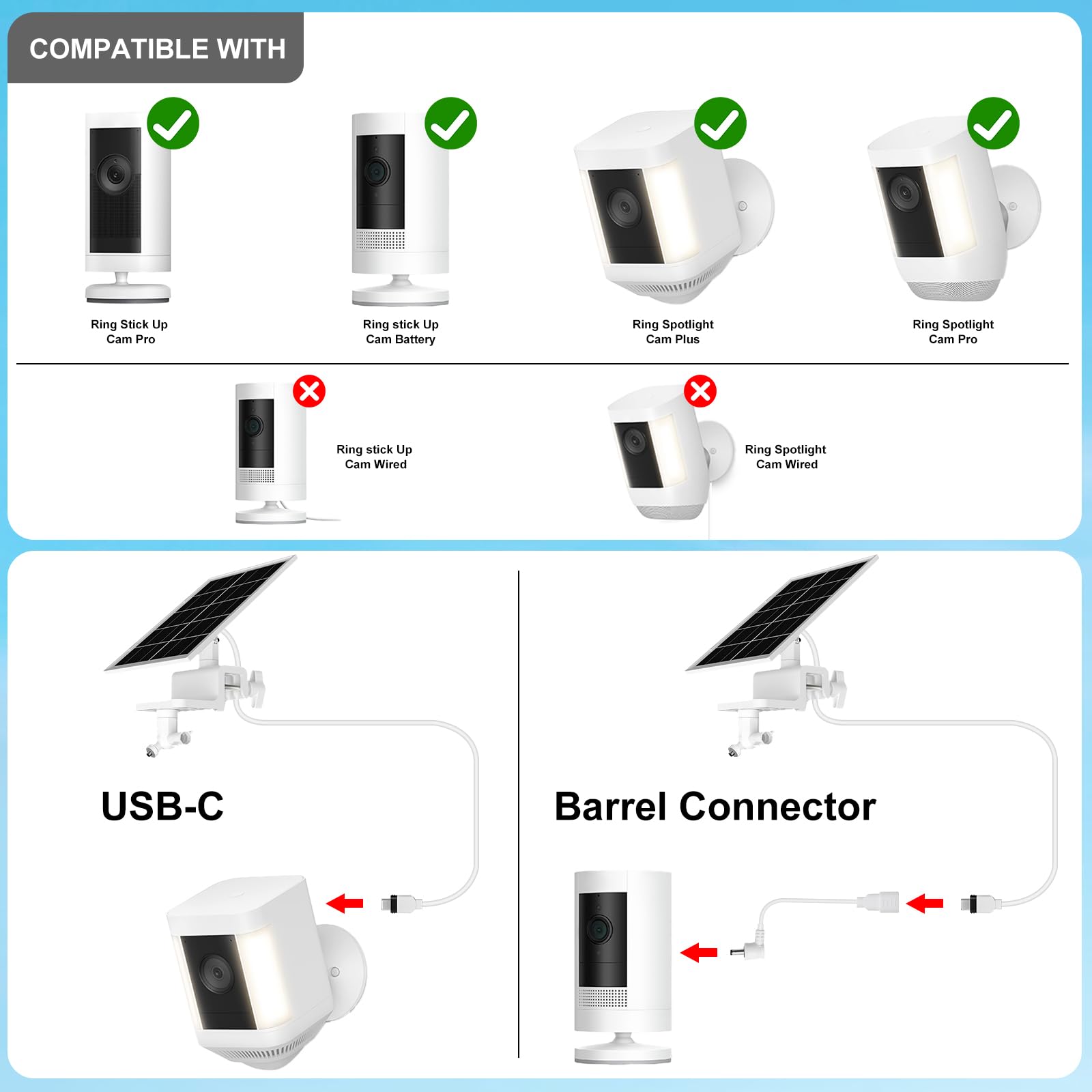 COMPATIBLE WITH

Ring Stick Up Cam Pro

Ring stick Up Cam Battery

Ring Spotlight Cam Plus

Ring Spotlight Cam Pro

Ring stick Up Cam Wired

Ring Spotlight Cam Wired

USB-C

Barrel Connector