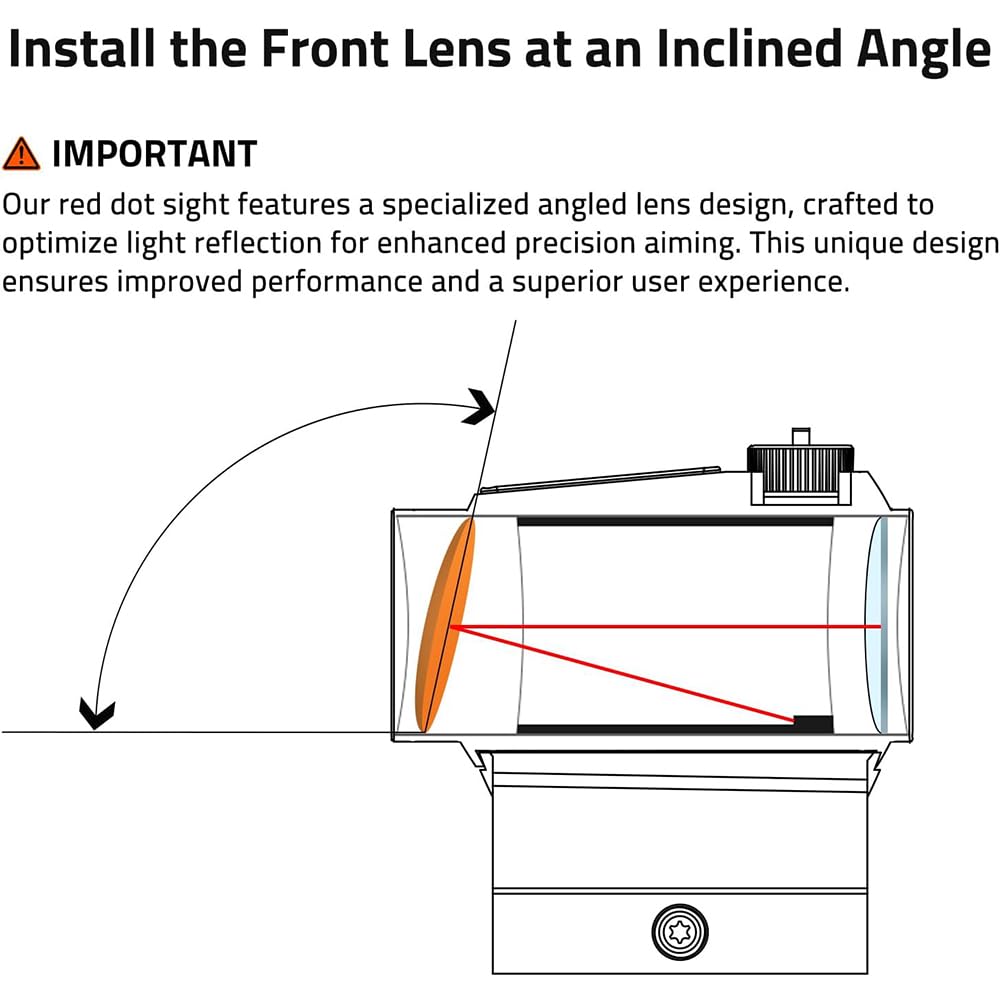 Install the Front Lens at an Inclined Angle

IMPORTANT

Our red dot sight features a specialized angled lens design, crafted to optimize light reflection for enhanced precision aiming. This unique design ensures improved performance and a superior user experience.