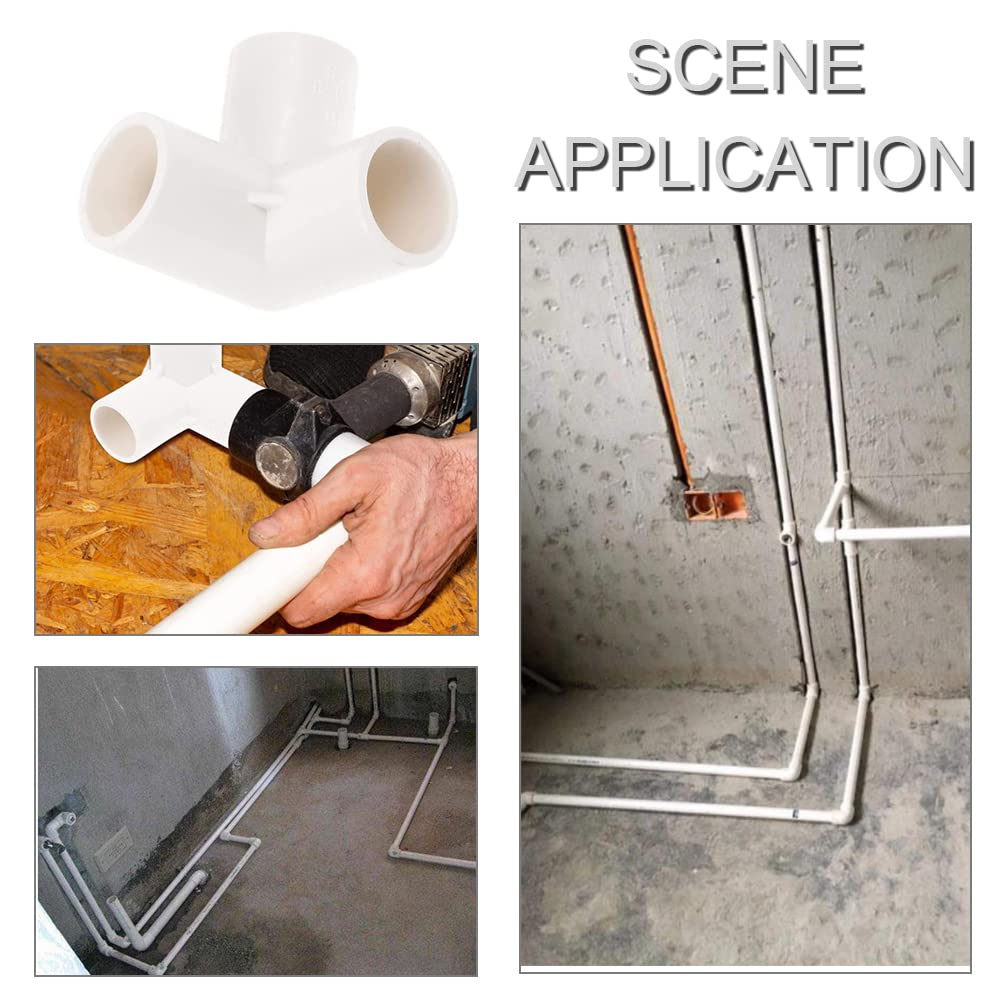 SCENE
APPLICATION