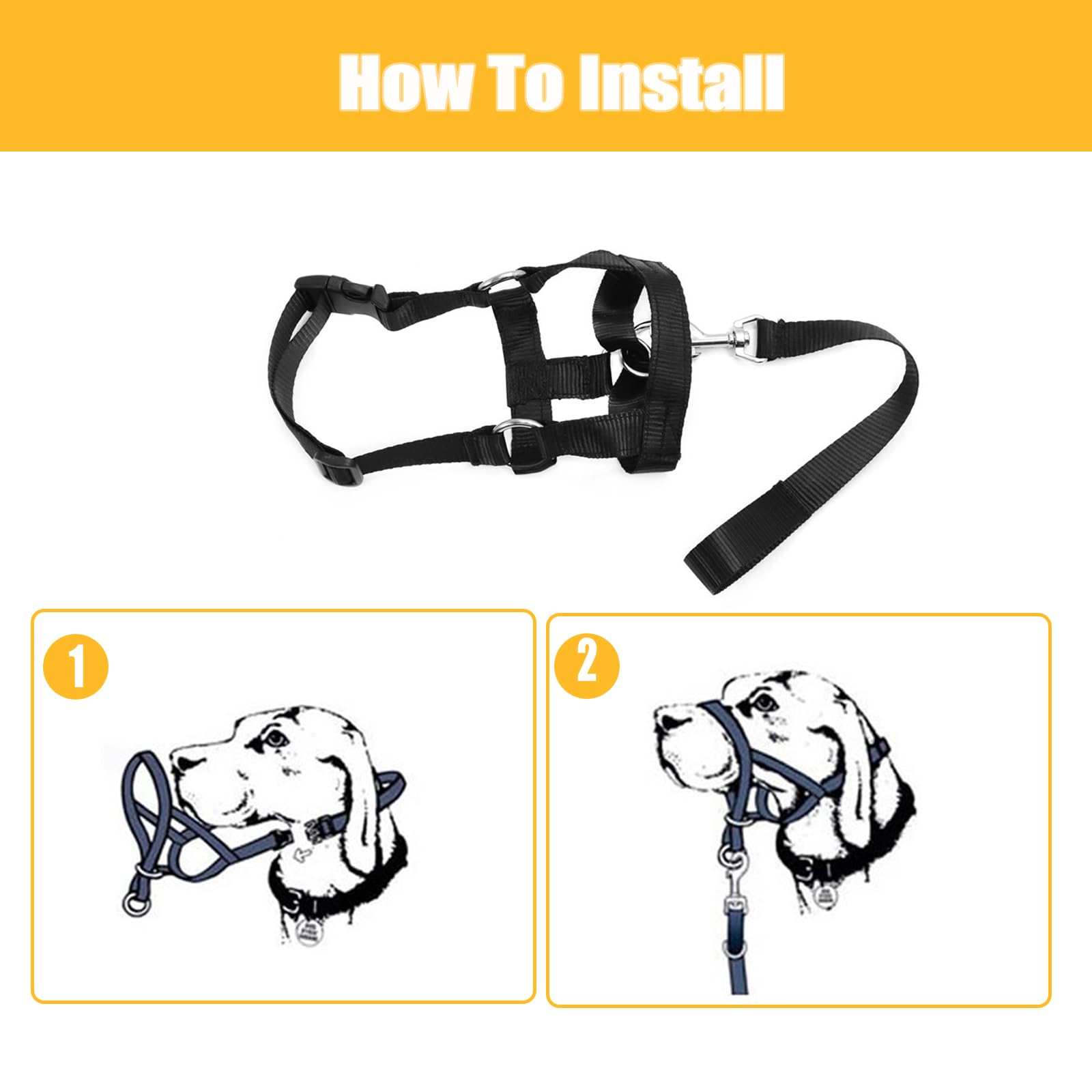 How To Install

1

2