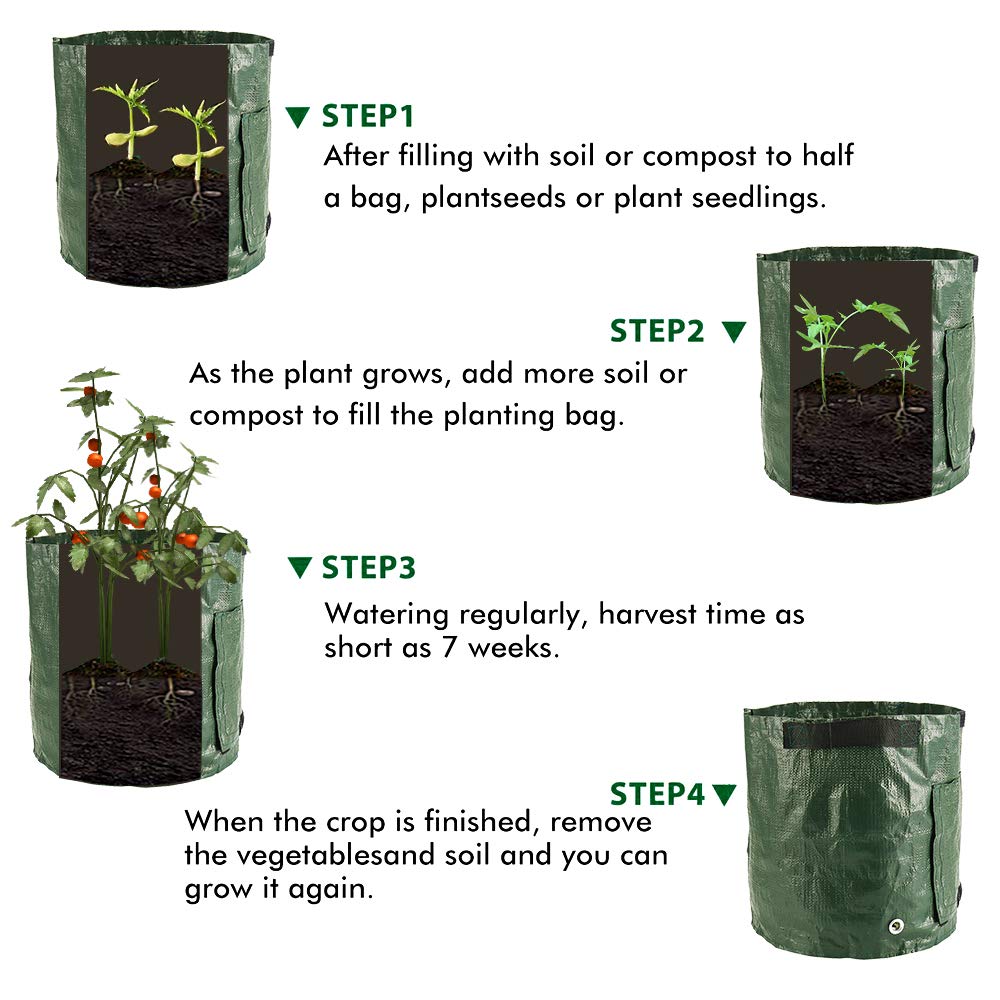 ▼ STEP1
After filling with soil or compost to half a bag, plantseeds or plant seedlings.

STEP2 ▼
As the plant grows, add more soil or compost to fill the planting bag.

▼ STEP3
Watering regularly, harvest time as short as 7 weeks.

STEP4 ▼
When the crop is finished, remove the vegetablesand soil and you can grow it again.