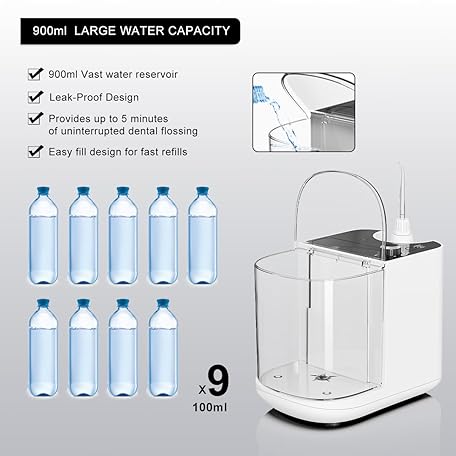 900ml LARGE WATER CAPACITY

900ml Vast water reservoir

Leak-Proof Design

Provides up to 5 minutes of uninterrupted dental flossing

Easy fill design for fast refills

x9
100ml