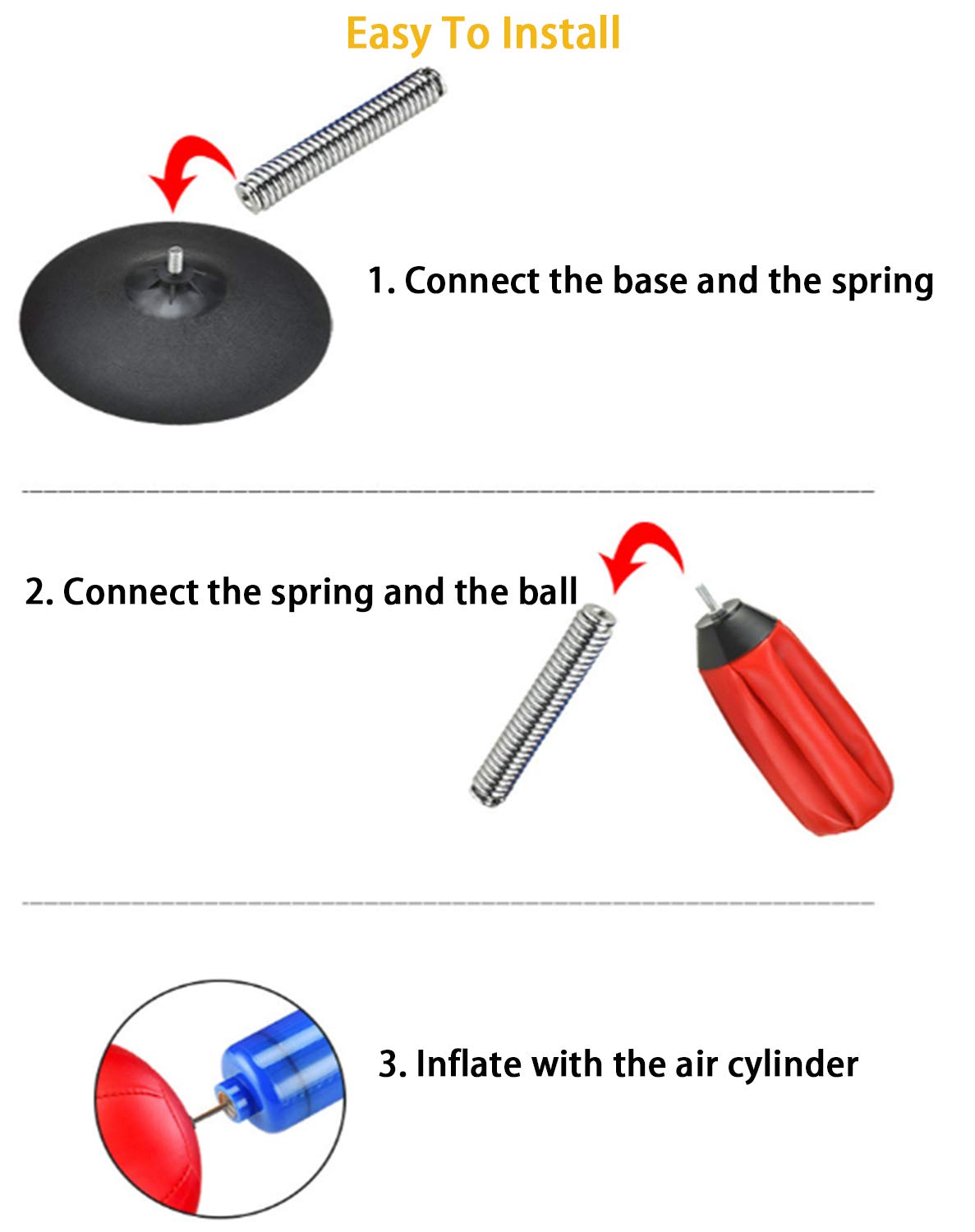 Easy To Install

1. Connect the base and the spring

2. Connect the spring and the ball

3. Inflate with the air cylinder