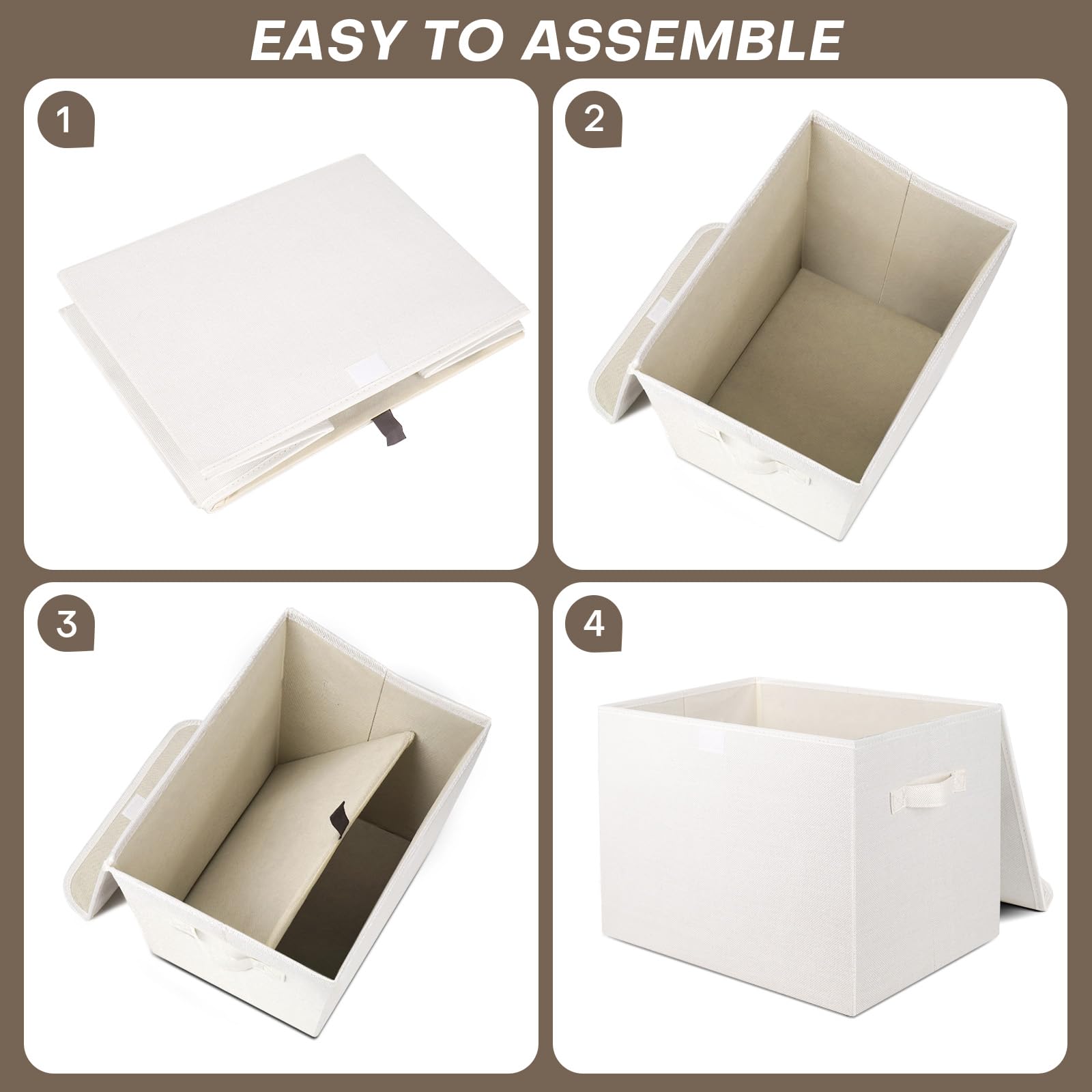 EASY TO ASSEMBLE

1

2

3

4